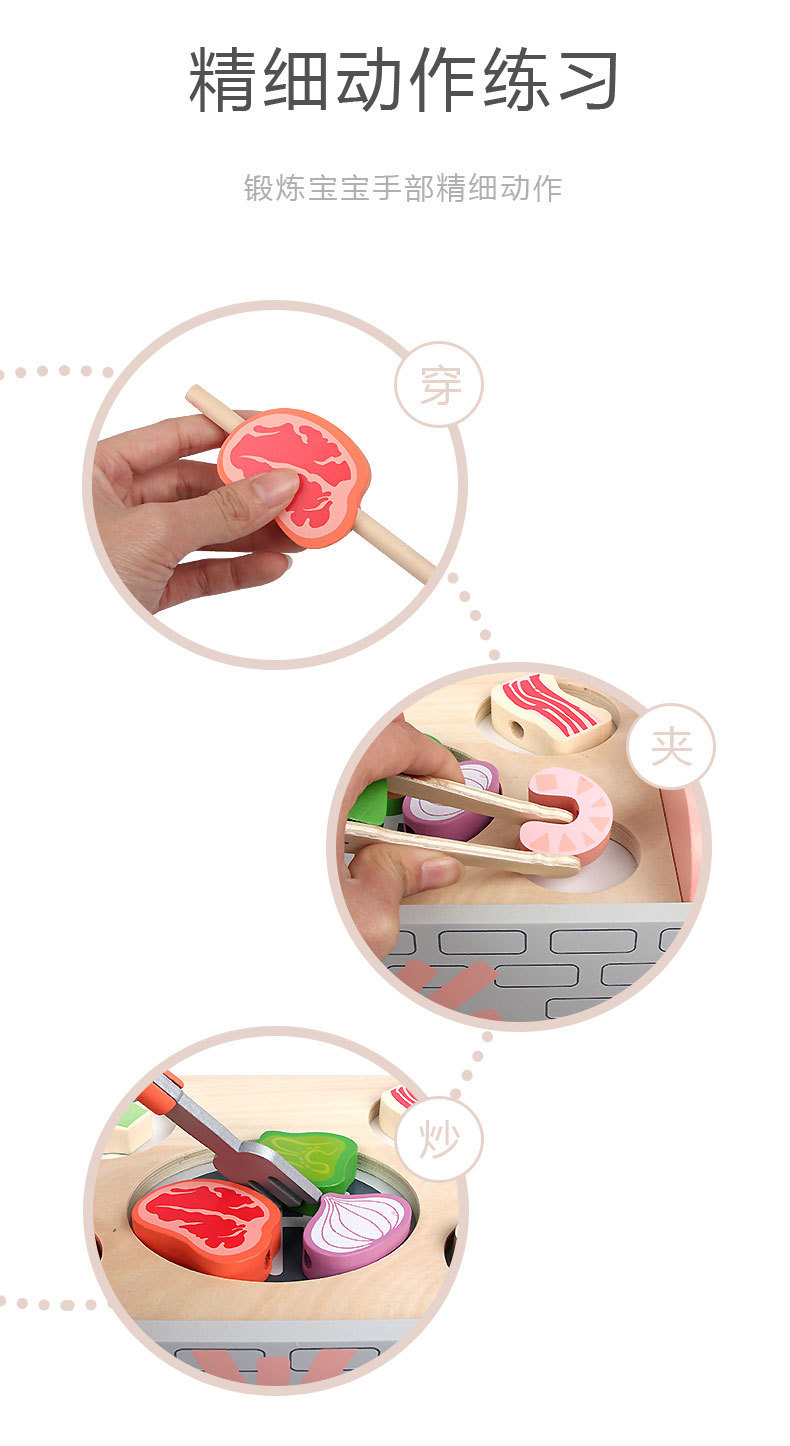 精细动作练习

锻炼宝宝手部精细动作

穿

夹

炒