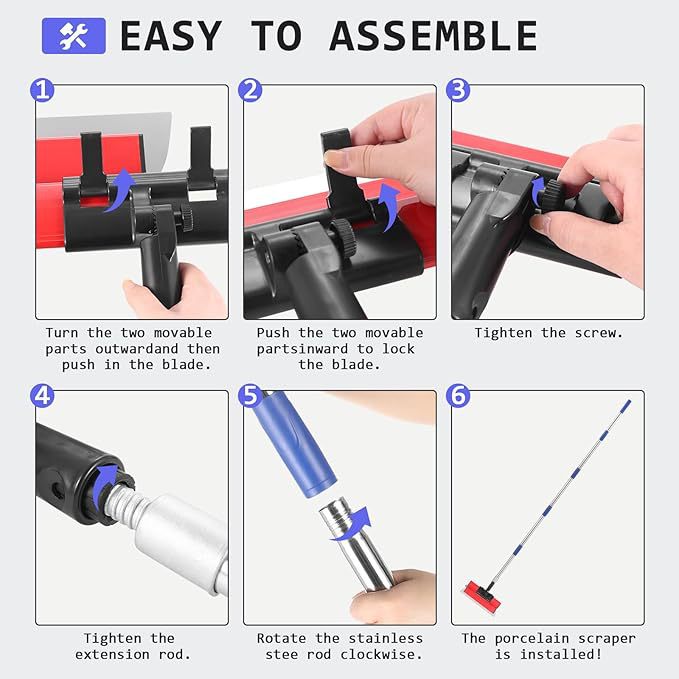 EASY TO ASSEMBLE

1
Turn the two movable parts outwardand then push in the blade.

2
Push the two movable partsinward to lock the blade.

3
Tighten the screw.

4
Tighten the extension rod.

5
Rotate the stainless stee rod clockwise.

6
The porcelain scraper is installed!