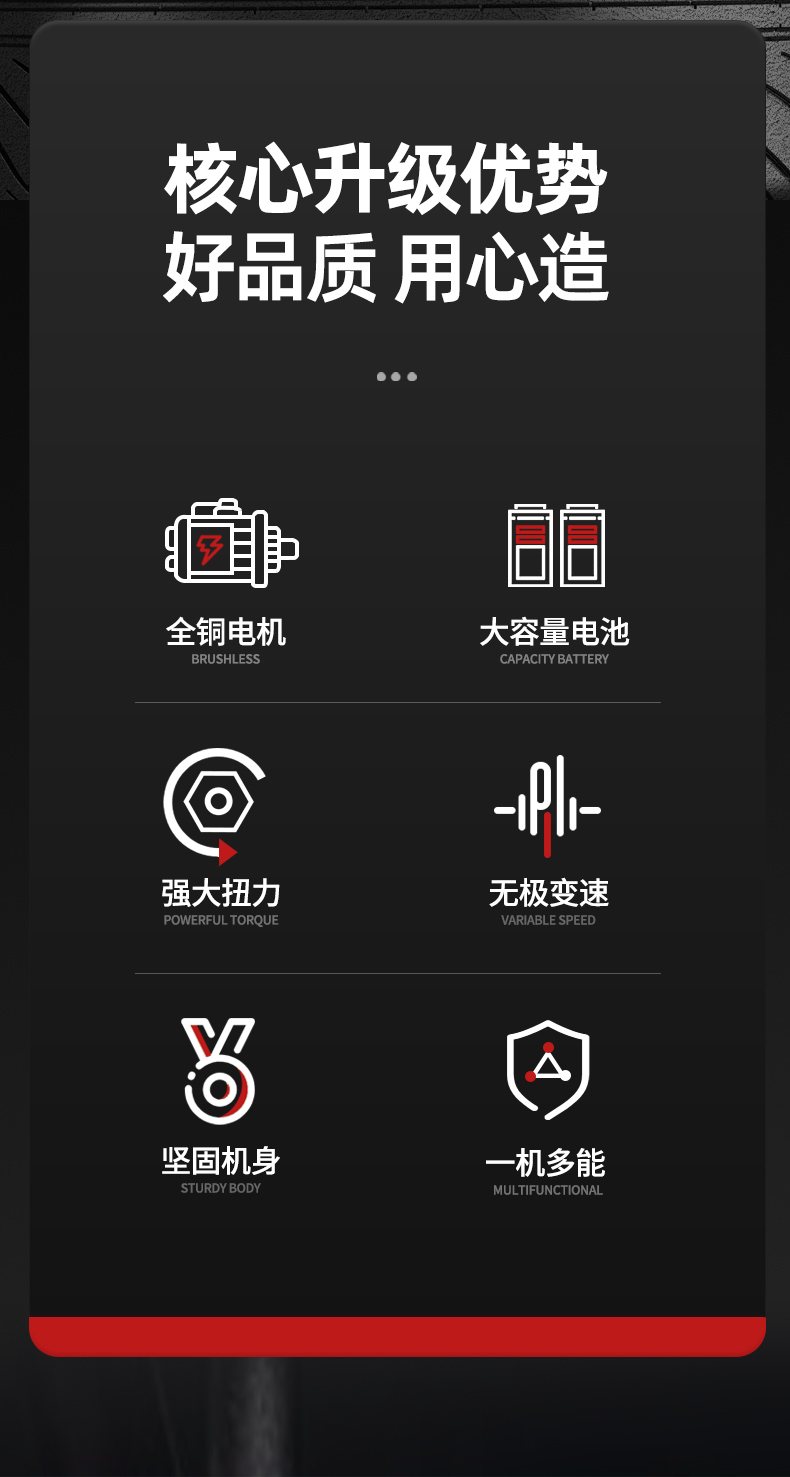 核心升级优势
好品质 用心造

全铜电机
BRUSHLESS

大容量电池
CAPACITY BATTERY

强大扭力
POWERFUL TORQUE

无极变速
VARIABLE SPEED

坚固机身
STURDY BODY

一机多能
MULTIFUNCTIONAL