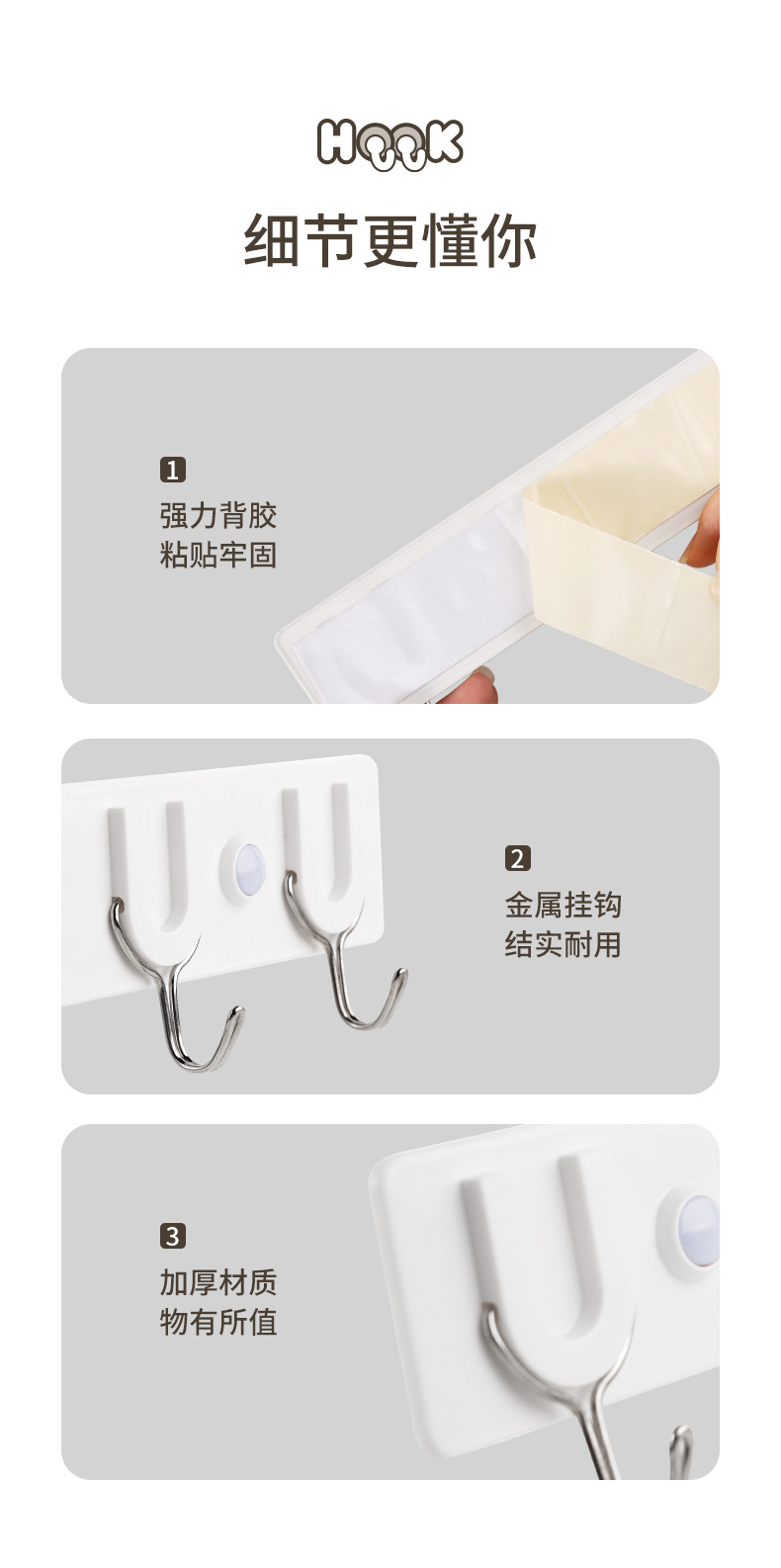 HOOK

细节更懂你

1
强力背胶
粘贴牢固

2
金属挂钩
结实耐用

3
加厚材质
物有所值