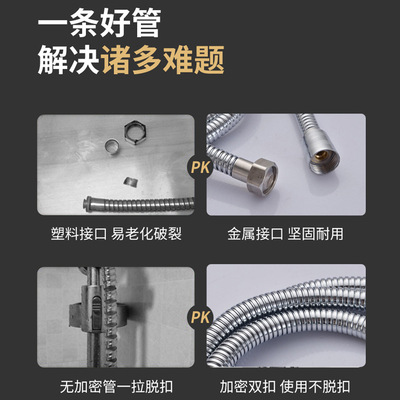 一条好管
解决诸多难题

PK

塑料接口 易老化破裂

金属接口 坚固耐用

PK

无加密管一拉脱扣

加密双扣 使用不脱扣