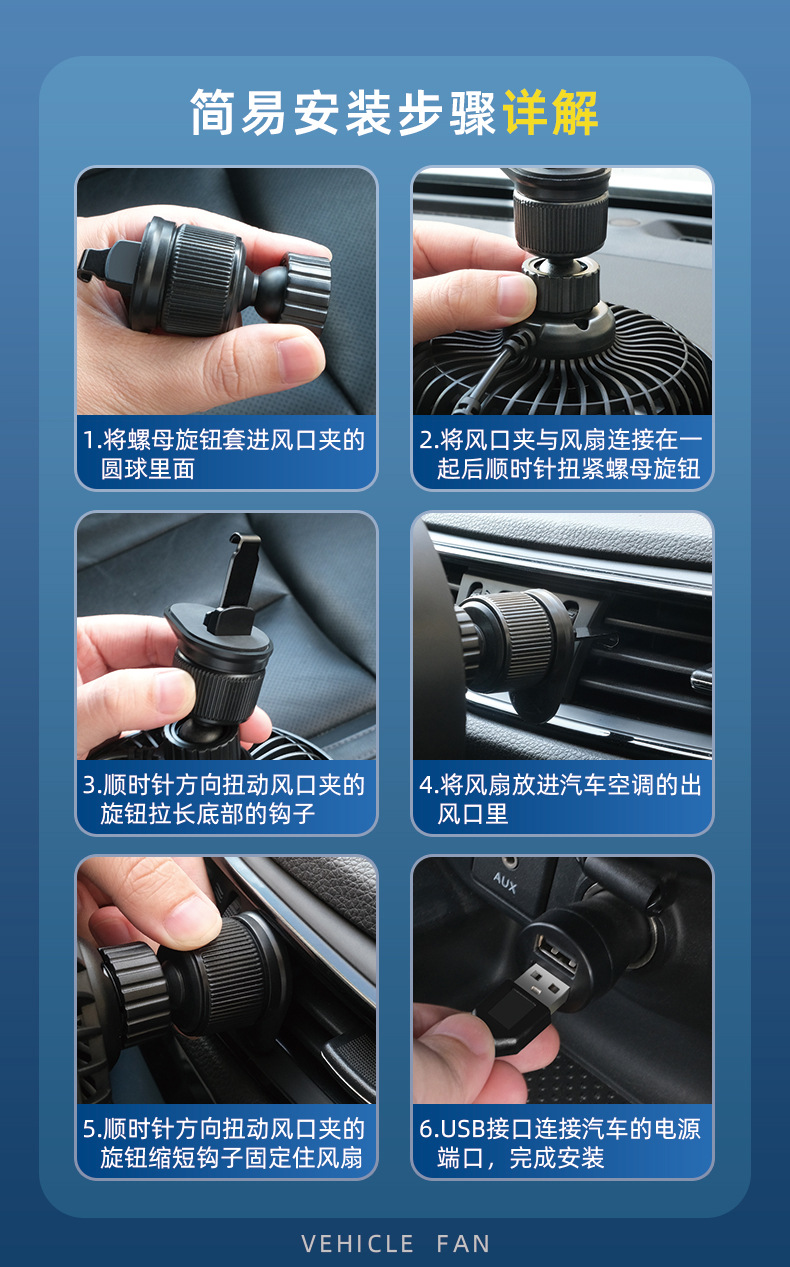 简易安装步骤详解

1.将螺母旋钮套进风口夹的圆球里面

2.将风口夹与风扇连接在一起后顺时针扭紧螺母旋钮

3.顺时针方向扭动风口夹的旋钮拉长底部的钩子

4.将风扇放进汽车空调的出风口里

5.顺时针方向扭动风口夹的旋钮缩短钩子固定住风扇

AUX

6.USB接口连接汽车的电源端口，完成安装

VEHICLE FAN