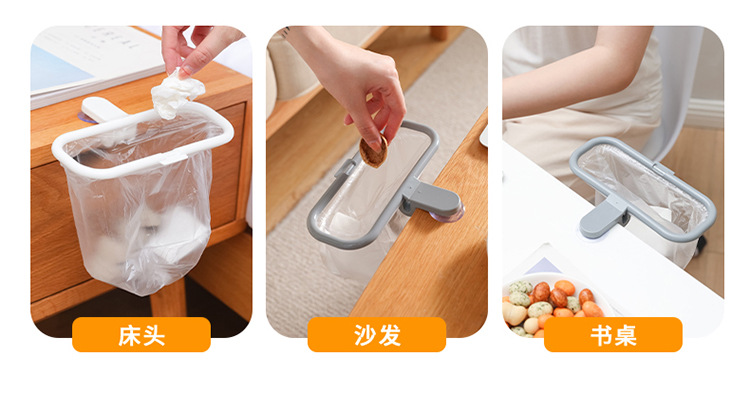 床头

沙发

书桌