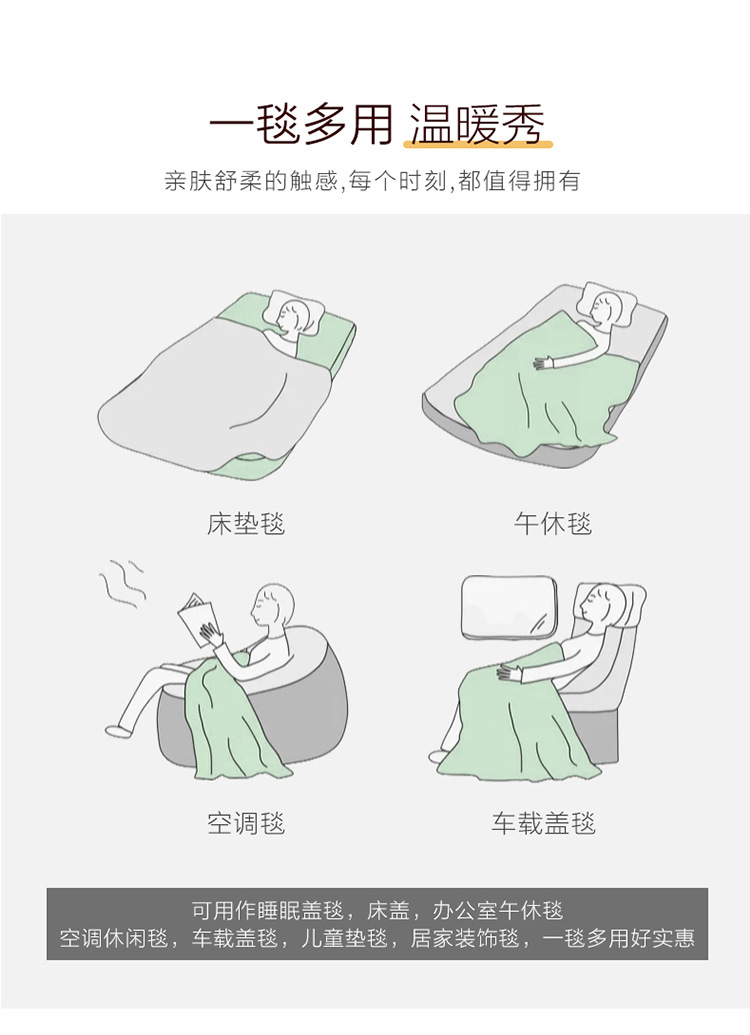 一毯多用 温暖秀

亲肤舒柔的触感,每个时刻,都值得拥有

床垫毯

午休毯

空调毯

车载盖毯

可用作睡眠盖毯，床盖，办公室午休毯
空调休闲毯，车载盖毯，儿童垫毯，居家装饰毯，一毯多用好实惠