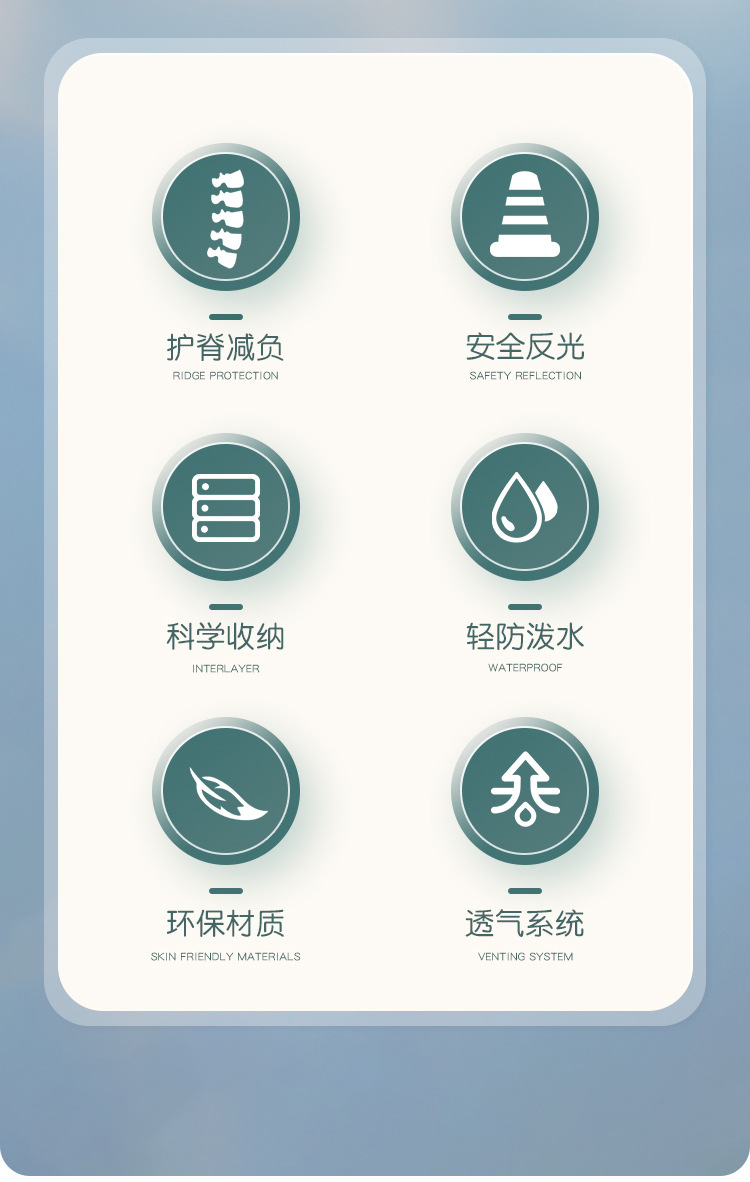 护脊减负
RIDGE PROTECTION

安全反光
SAFETY REFLECTION

科学收纳
INTERLAYER

轻防泼水
WATERPROOF

环保材质
SKIN FRIENDLY MATERIALS

透气系统
VENTING SYSTEM