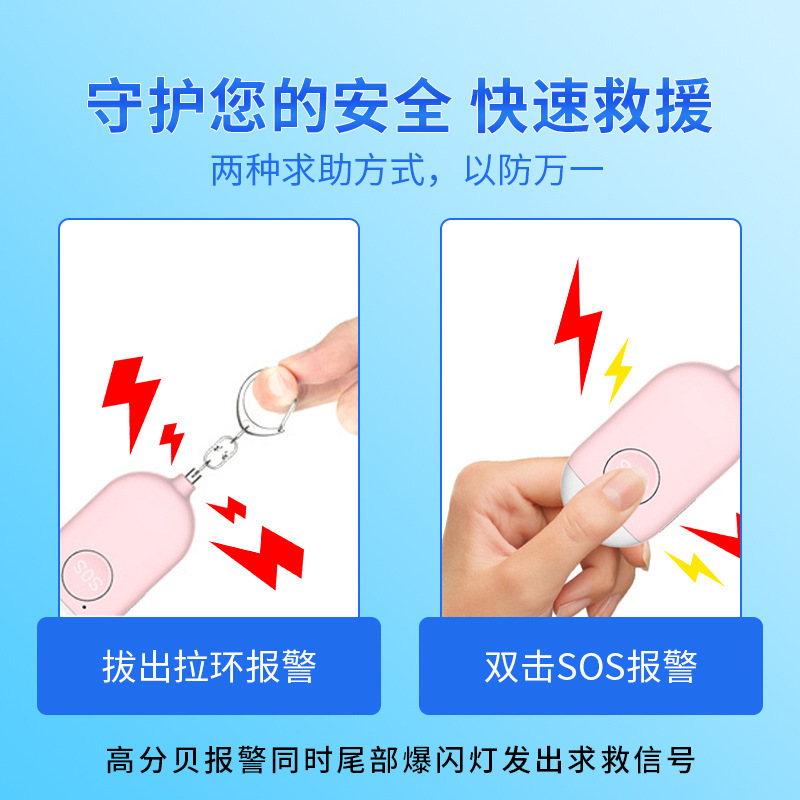 守护您的安全 快速救援

两种求助方式，以防万一

SOS

拔出拉环报警

双击SOS报警

高分贝报警同时尾部爆闪灯发出求救信号