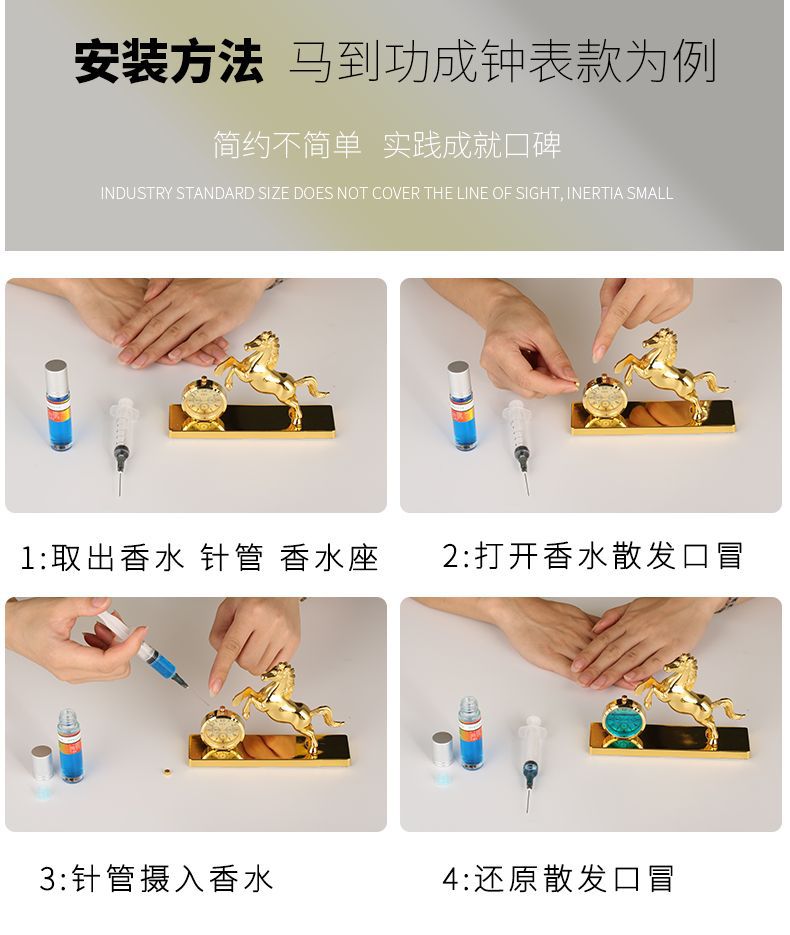 安装方法 马到功成钟表款为例

简约不简单 实践成就口碑

INDUSTRY STANDARD SIZE DOES NOT COVER THE LINE OF SIGHT, INERTIA SMALL

1:取出香水 针管 香水座

2:打开香水散发口冒

3:针管摄入香水

4:还原散发口冒