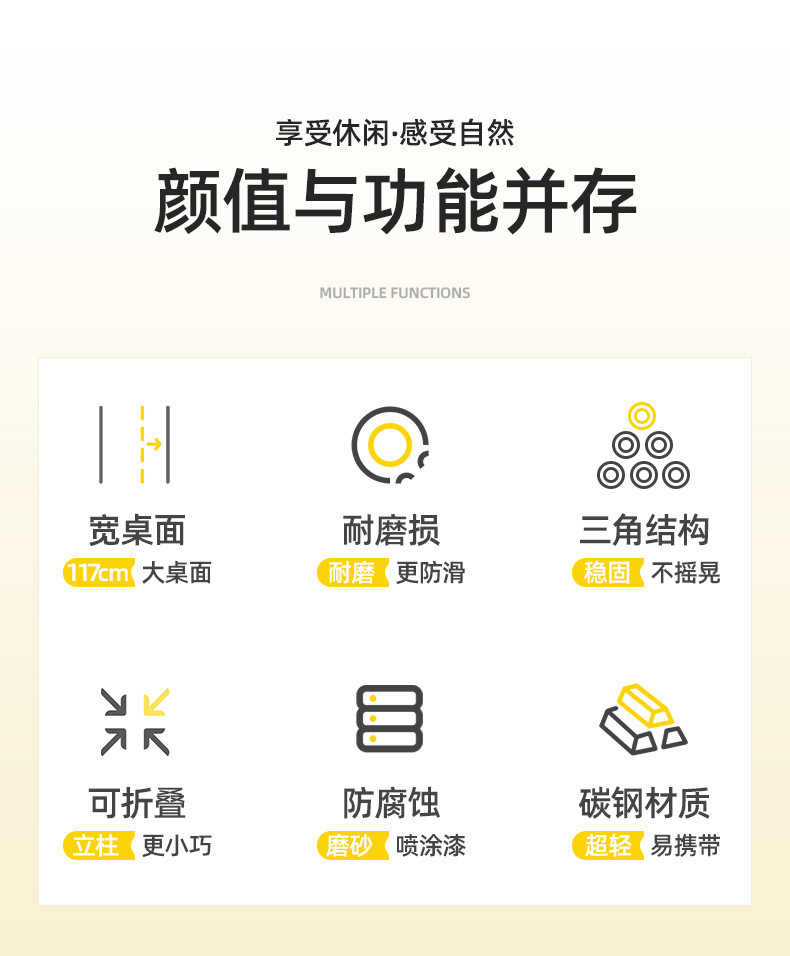 享受休闲·感受自然

颜值与功能并存

MULTIPLE FUNCTIONS

宽桌面

117cm 大桌面

耐磨损

耐磨 更防滑

三角结构

稳固 不摇晃

可折叠

立柱 更小巧

防腐蚀

磨砂 喷涂漆

碳钢材质

超轻 易携带