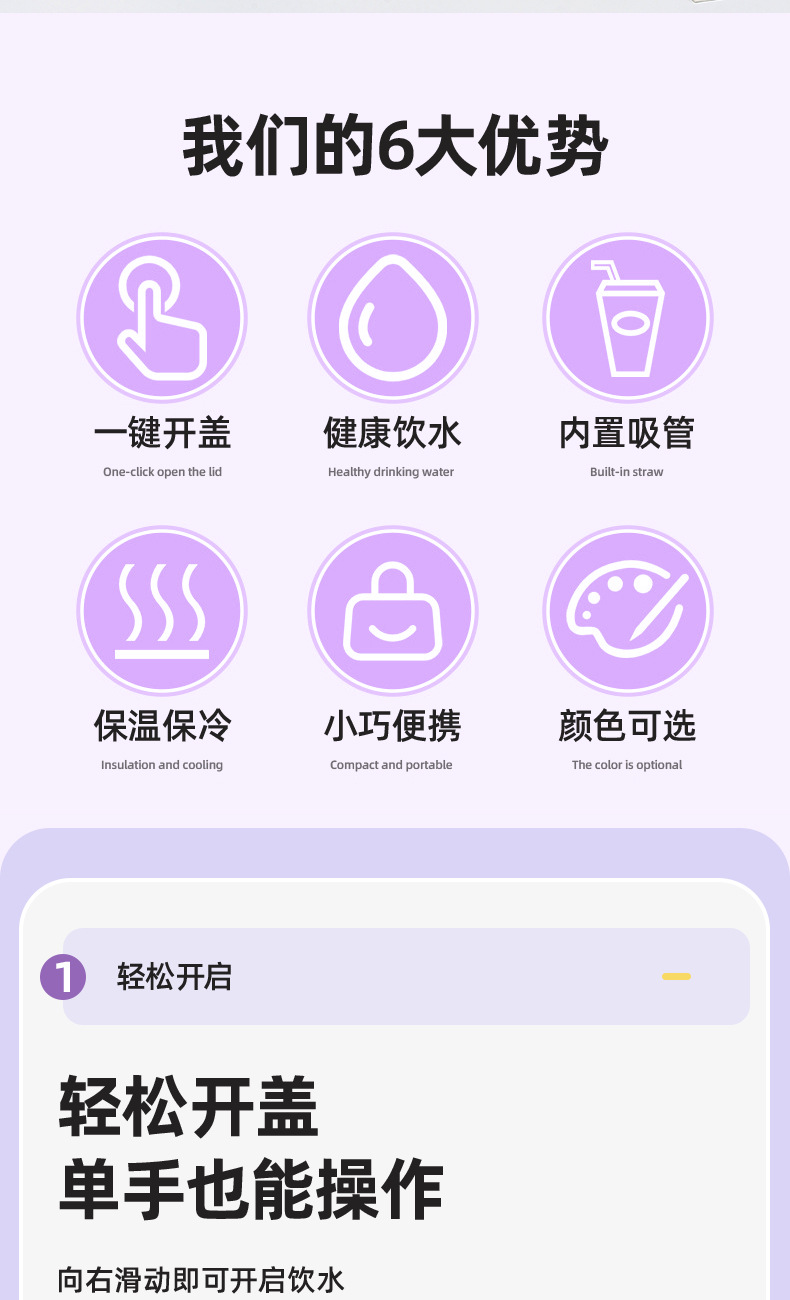 我们的6大优势

一键开盖
One-click open the lid

健康饮水
Healthy drinking water

内置吸管
Built-in straw

保温保冷
Insulation and cooling

小巧便携
Compact and portable

颜色可选
The color is optional

1 轻松开启

轻松开盖
单手也能操作

向右滑动即可开启饮水