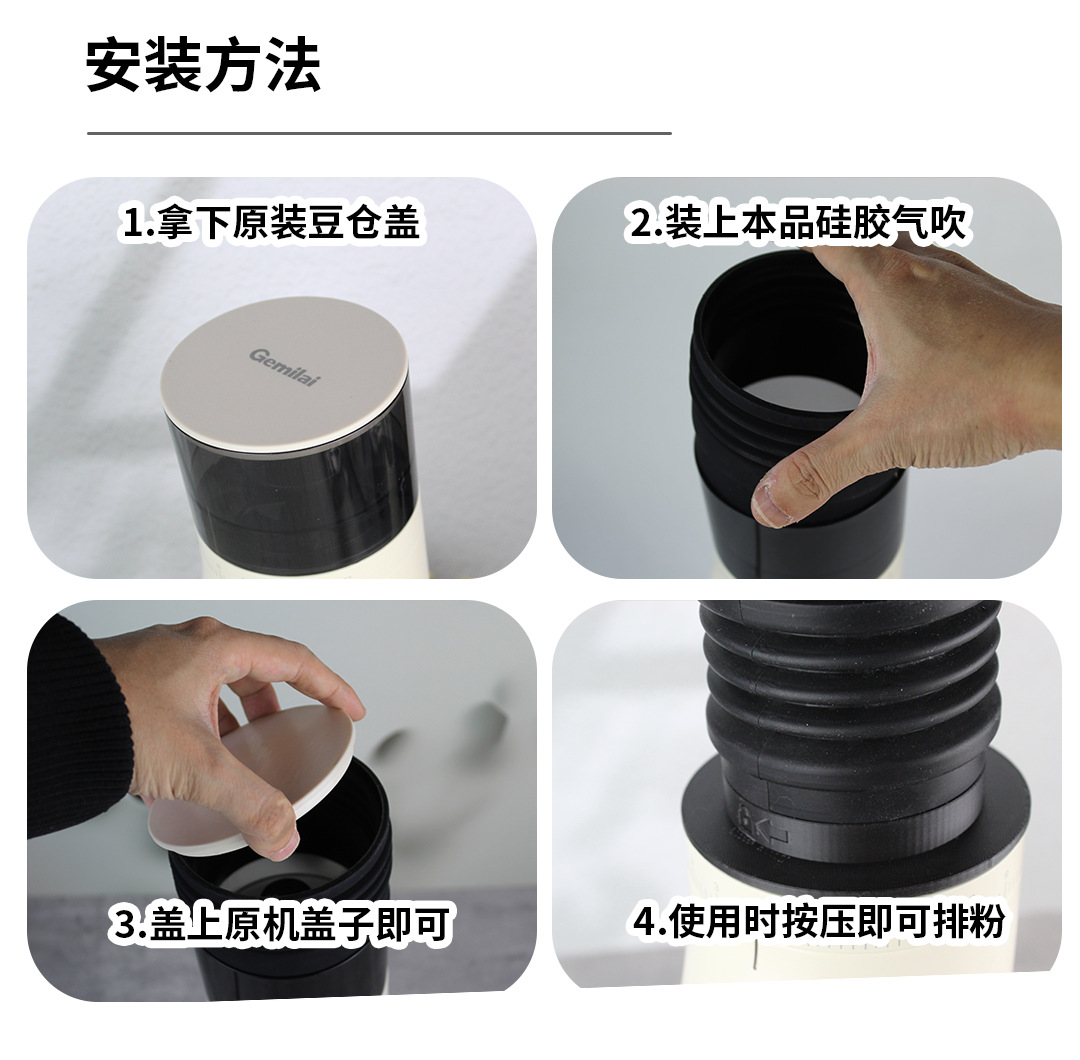 安装方法

1.拿下原装豆仓盖

Gemilai

2.装上本品硅胶气吹

3.盖上原机盖子即可

4.使用时按压即可排粉