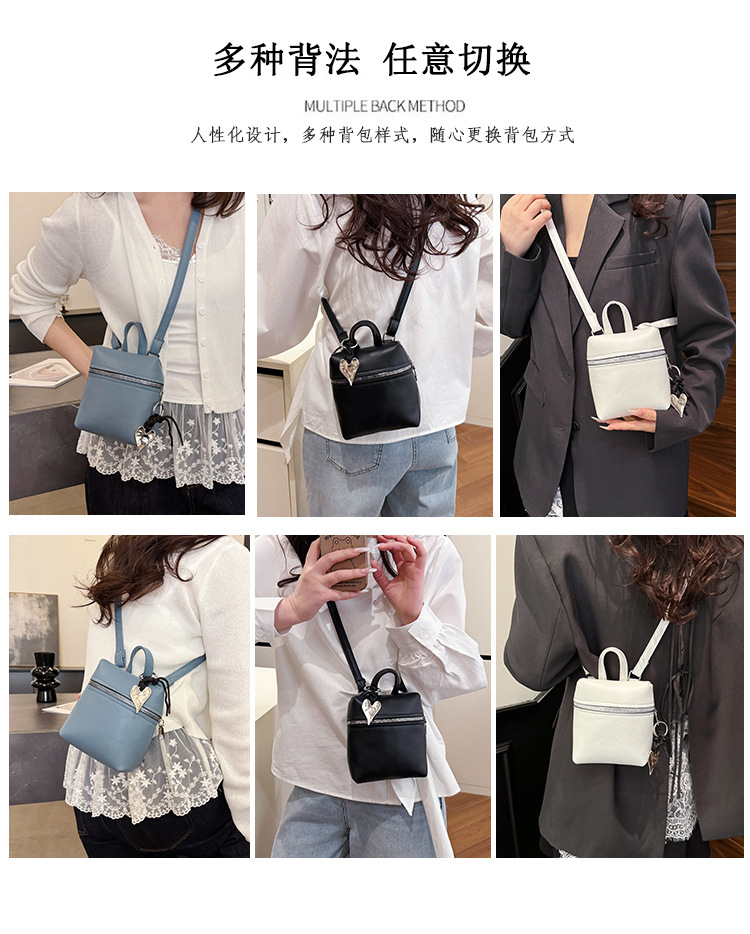 多种背法 任意切换

MULTIPLE BACK METHOD

人性化设计，多种背包样式，随心更换背包方式