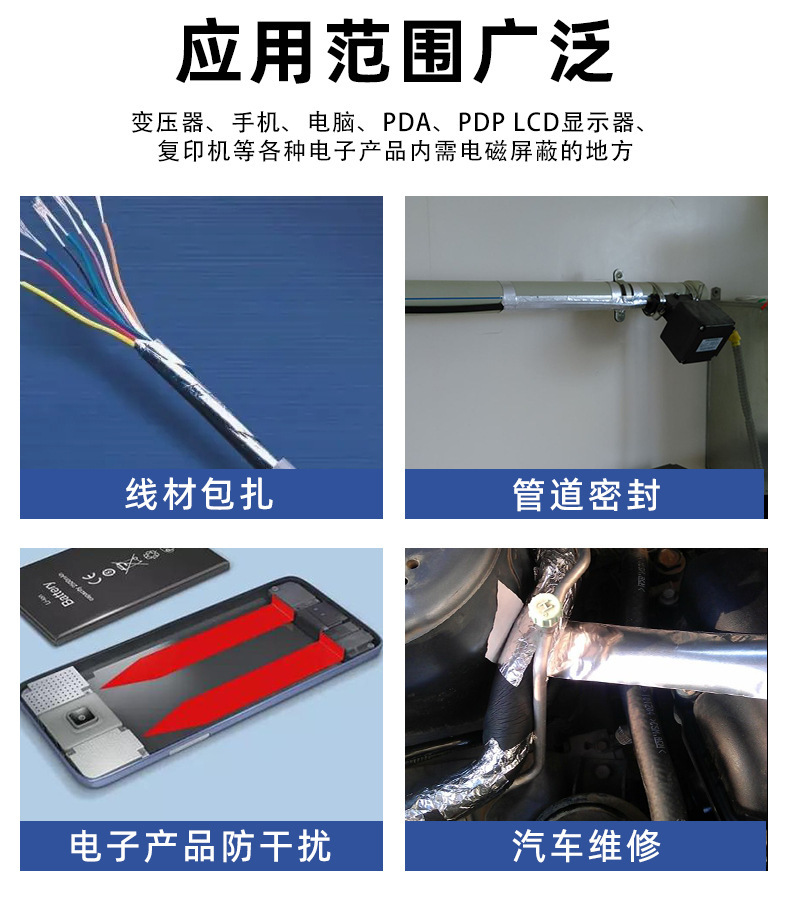 应用范围广泛

变压器、手机、电脑、PDA、PDP LCD显示器、复印机等各种电子产品内需电磁屏蔽的地方

线材包扎

管道密封

Battery

电子产品防干扰

汽车维修