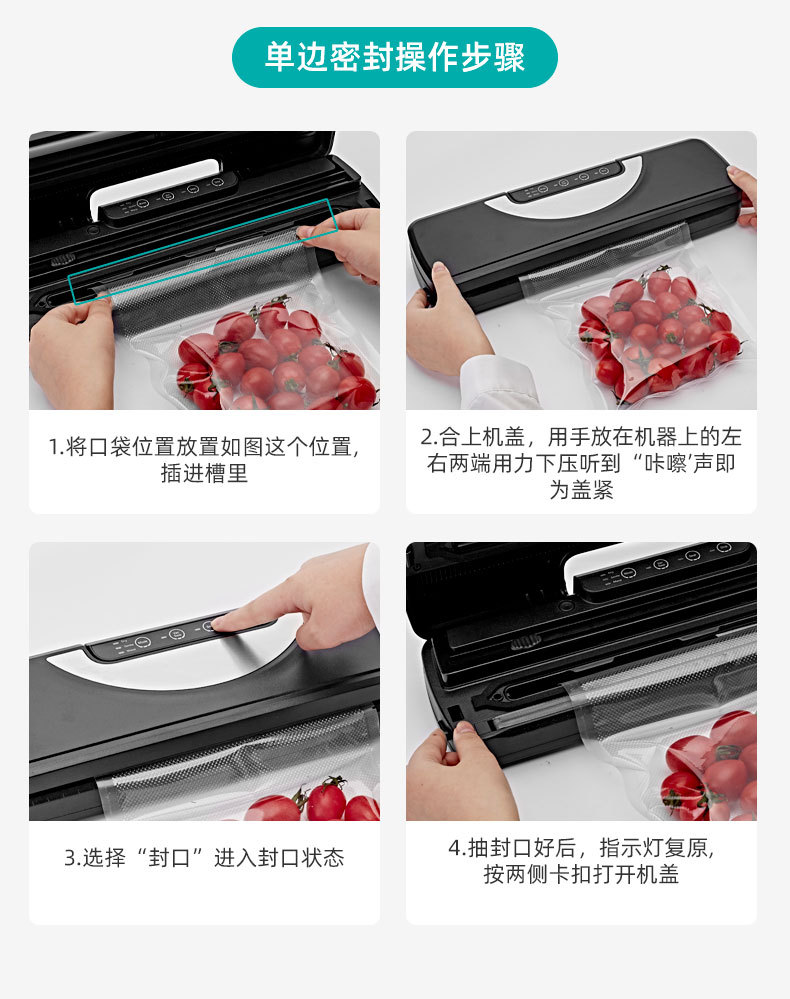 单边密封操作步骤

1.将口袋位置放置如图这个位置，插进槽里

2.合上机盖，用手放在机器上的左右两端用力下压听到“咔嚓’声即为盖紧

3.选择“封口”进入封口状态

4.抽封口好后，指示灯复原，按两侧卡扣打开机盖