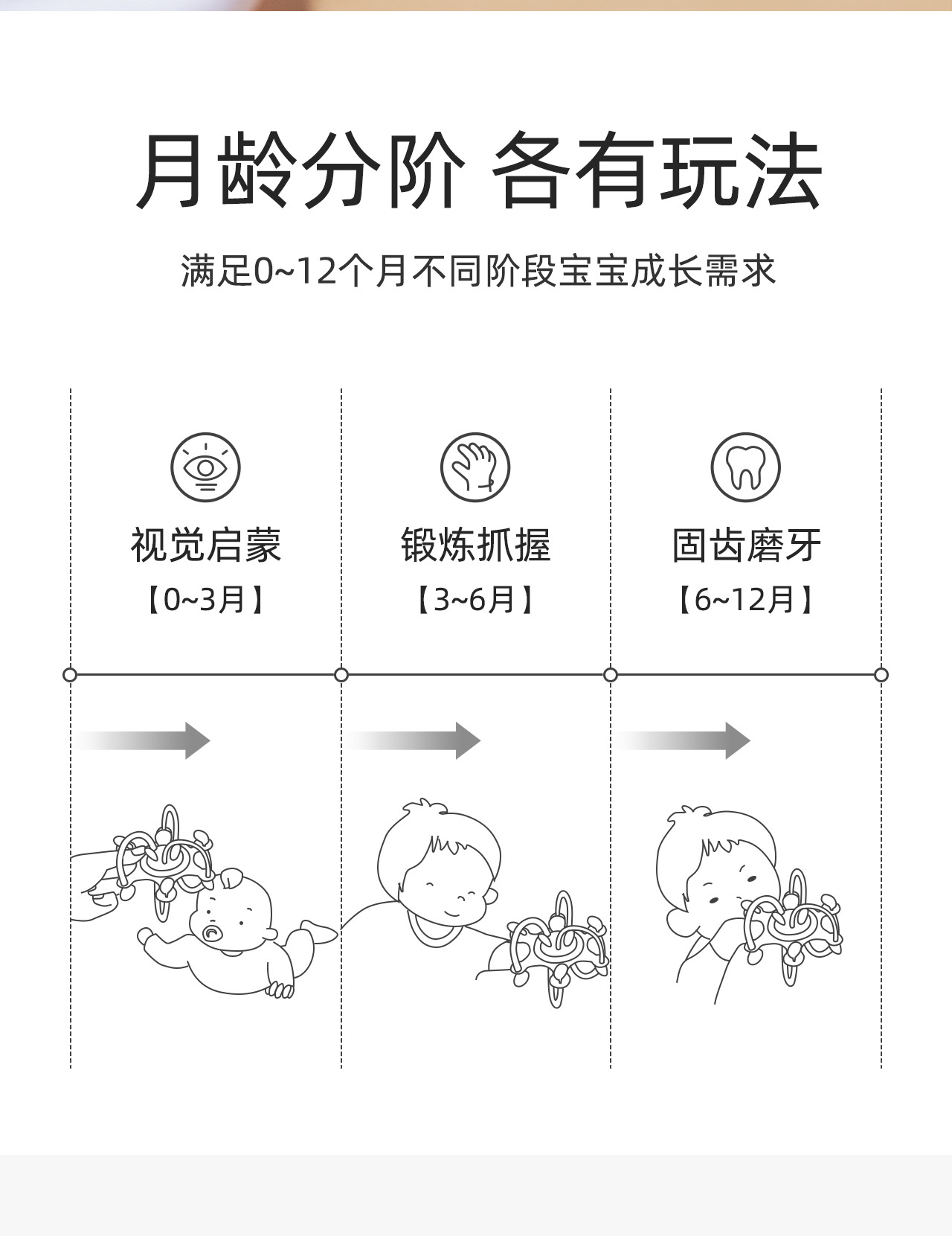 月龄分阶 各有玩法

满足0~12个月不同阶段宝宝成长需求

视觉启蒙
【0~3月】

锻炼抓握
【3~6月】

固齿磨牙
【6~12月】