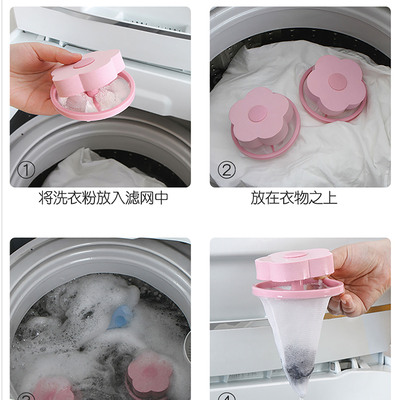 ①

将洗衣粉放入滤网中

②

放在衣物之上

③

④