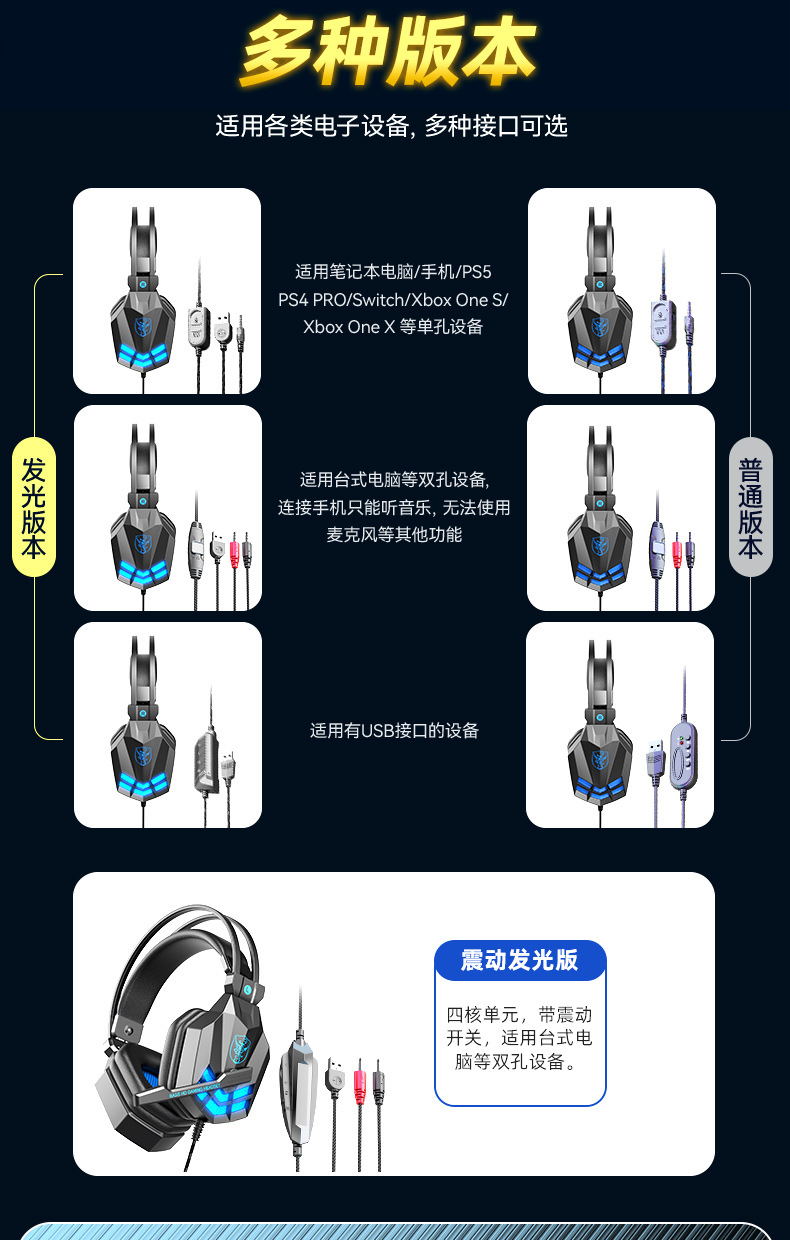 多种版本

适用各类电子设备, 多种接口可选

发光版本

适用笔记本电脑/手机/PS5 PS4 PRO/Switch/Xbox One S/ Xbox One X 等单孔设备

适用台式电脑等双孔设备, 连接手机只能听音乐, 无法使用麦克风等其他功能

适用有USB接口的设备

普通版本

震动发光版

四核单元，带震动开关，适用台式电脑等双孔设备。