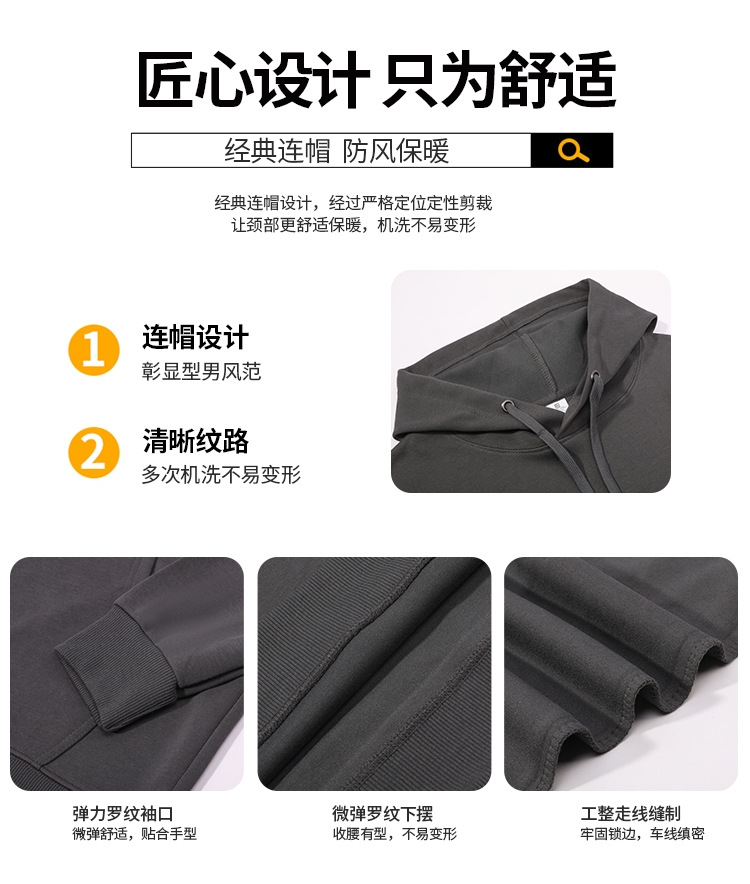 匠心设计 只为舒适

经典连帽 防风保暖

经典连帽设计，经过严格定位定性剪裁
让颈部更舒适保暖，机洗不易变形

1 连帽设计
彰显型男风范

2 清晰纹路
多次机洗不易变形

弹力罗纹袖口
微弹舒适，贴合手型

微弹罗纹下摆
收腰有型，不易变形

工整走线缝制
牢固锁边，车线缜密