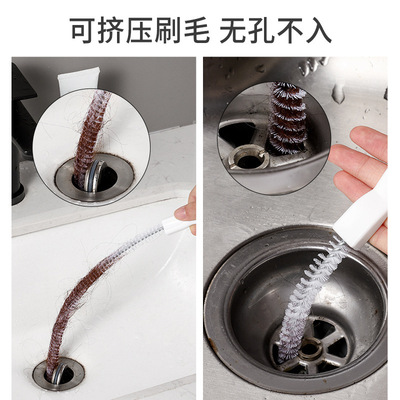 可挤压刷毛 无孔不入