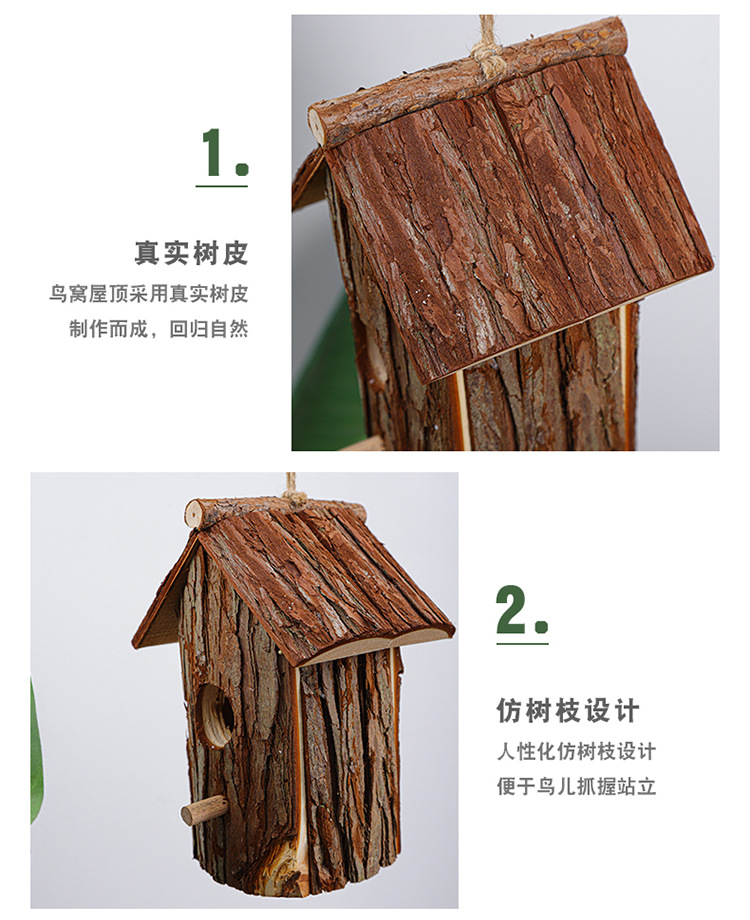 1.

真实树皮

鸟窝屋顶采用真实树皮
制作而成，回归自然

2.

仿树枝设计

人性化仿树枝设计
便于鸟儿抓握站立