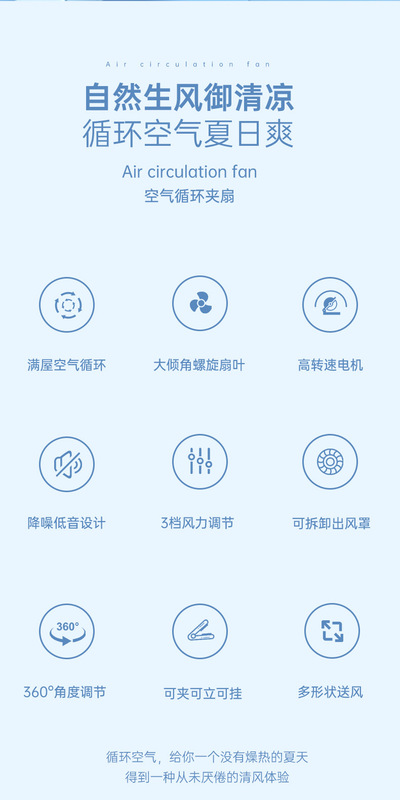 Air circulation fan

自然生风御清凉
循环空气夏日爽

Air circulation fan
空气循环夹扇

满屋空气循环

大倾角螺旋扇叶

高转速电机

降噪低音设计

3档风力调节

可拆卸出风罩

360°

360°角度调节

可夹可立可挂

多形状送风

循环空气，给你一个没有燥热的夏天
得到一种从未厌倦的清风体验