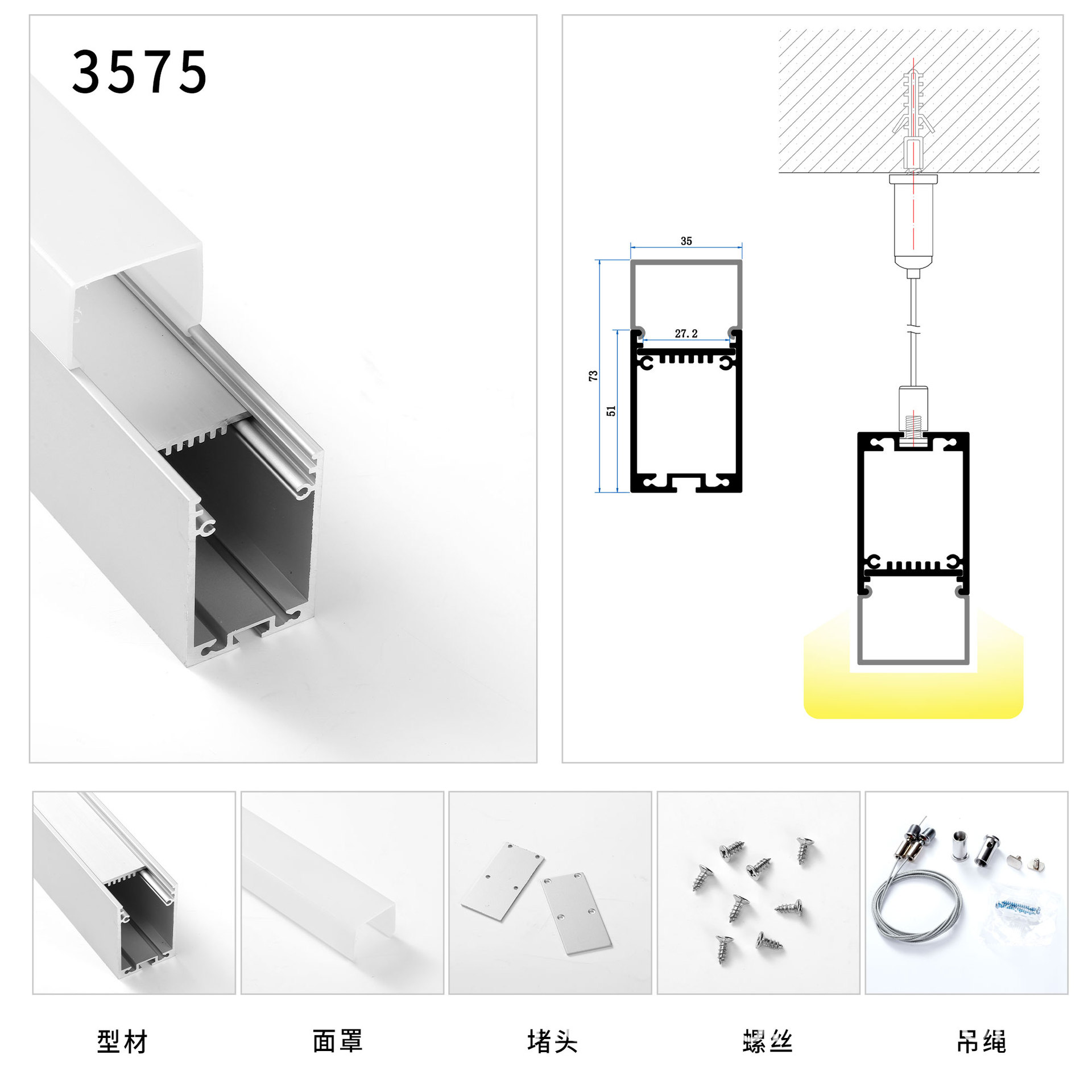 3575

35

27.2

73

51

型材

面罩

堵头

螺丝

吊绳