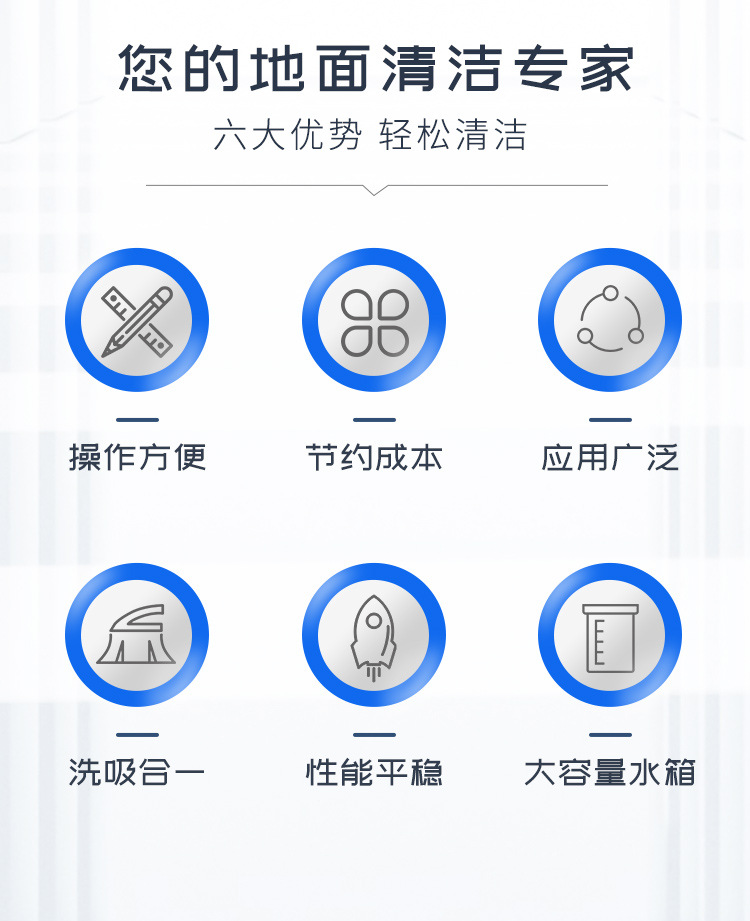 您的地面清洁专家

六大优势 轻松清洁

操作方便

节约成本

应用广泛

洗吸合一

性能平稳

大容量水箱