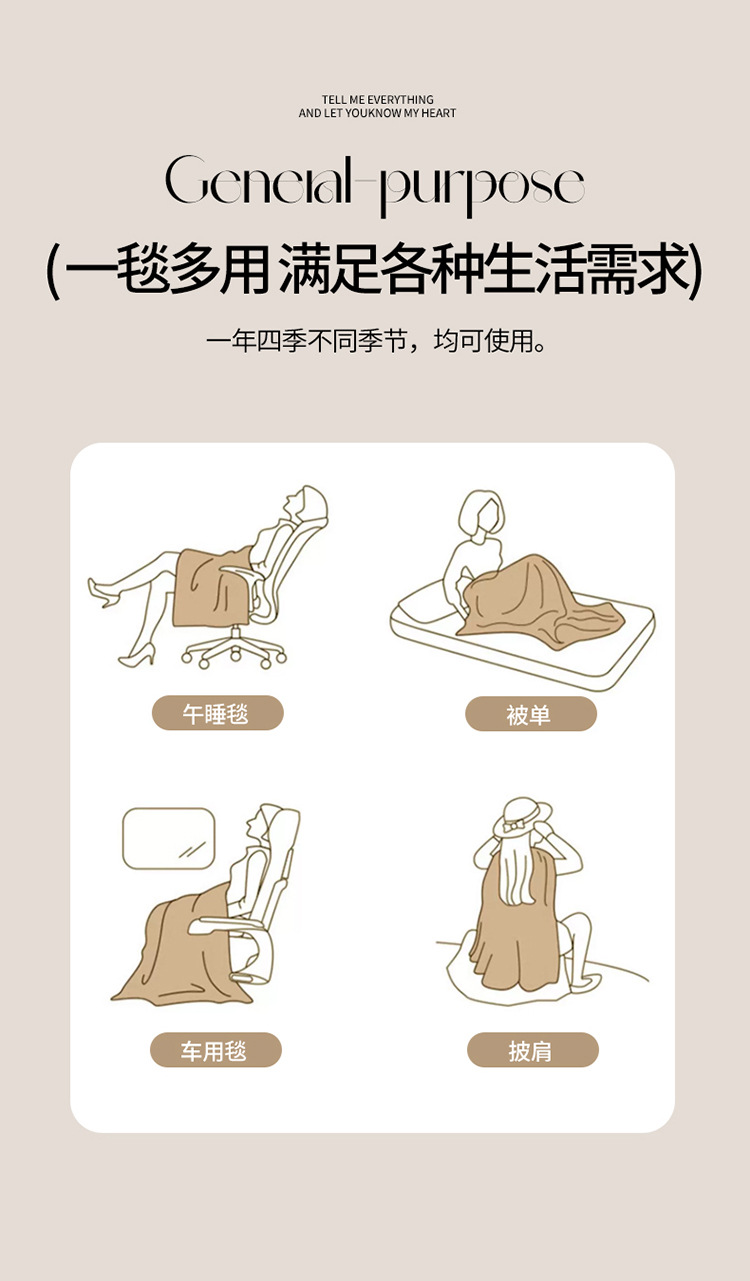 TELL ME EVERYTHING
AND LET YOUKNOW MY HEART

General-purpose

(一毯多用 满足各种生活需求)

一年四季不同季节，均可使用。

午睡毯

被单

车用毯

披肩