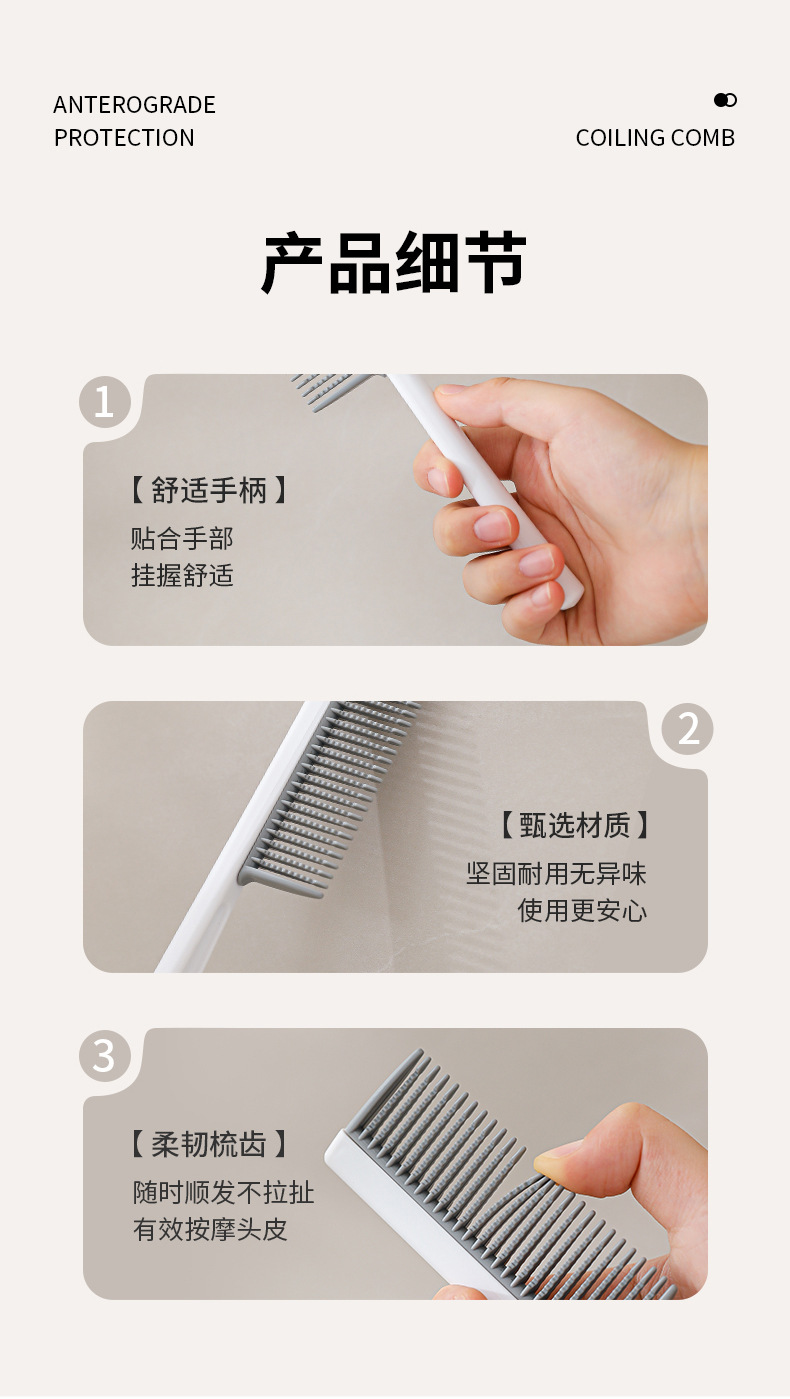 ANTEROGRADE
PROTECTION

COILING COMB

产品细节

1

【舒适手柄】
贴合手部
挂握舒适

2

【甄选材质】
坚固耐用无异味
使用更安心

3

【柔韧梳齿】
随时顺发不拉扯
有效按摩头皮