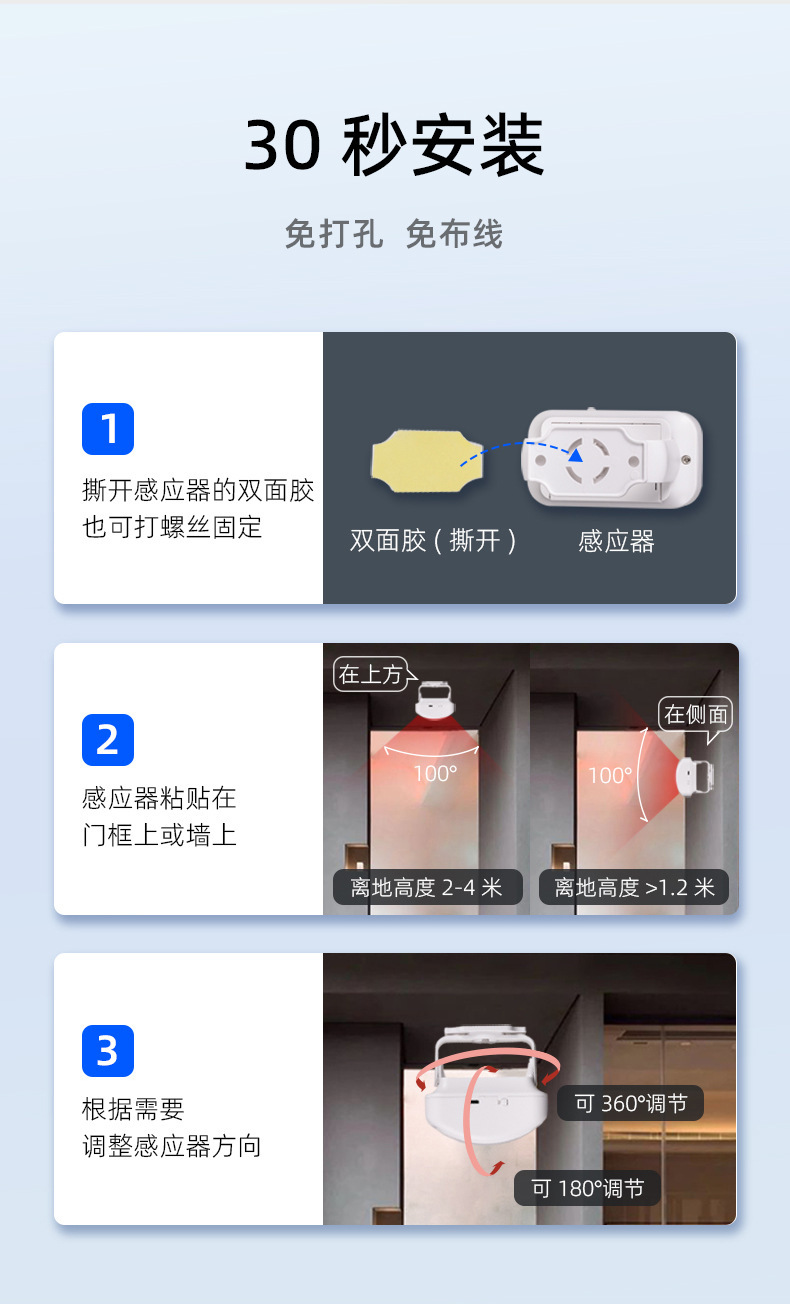 30 秒安装

免打孔 免布线

1

撕开感应器的双面胶
也可打螺丝固定

双面胶（撕开） 感应器

2

感应器粘贴在
门框上或墙上

在上方

100°

离地高度 2-4 米

在侧面

100°

离地高度 >1.2 米

3

根据需要
调整感应器方向

可 360°调节

可 180°调节