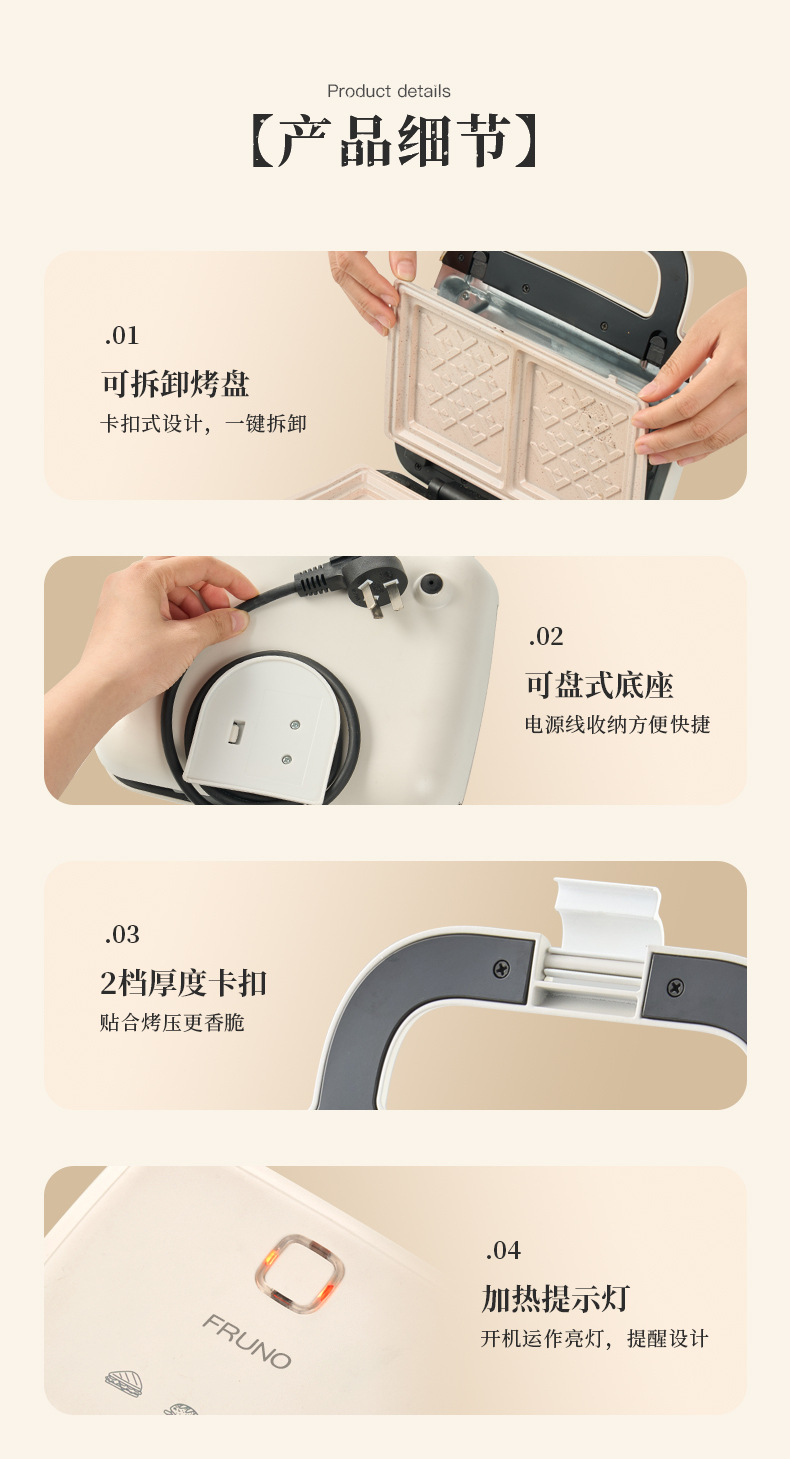 Product details
【产品细节】

.01
可拆卸烤盘
卡扣式设计，一键拆卸

.02
可盘式底座
电源线收纳方便快捷

.03
2档厚度卡扣
贴合烤压更香脆

.04
加热提示灯
开机运作亮灯，提醒设计

FRUNO