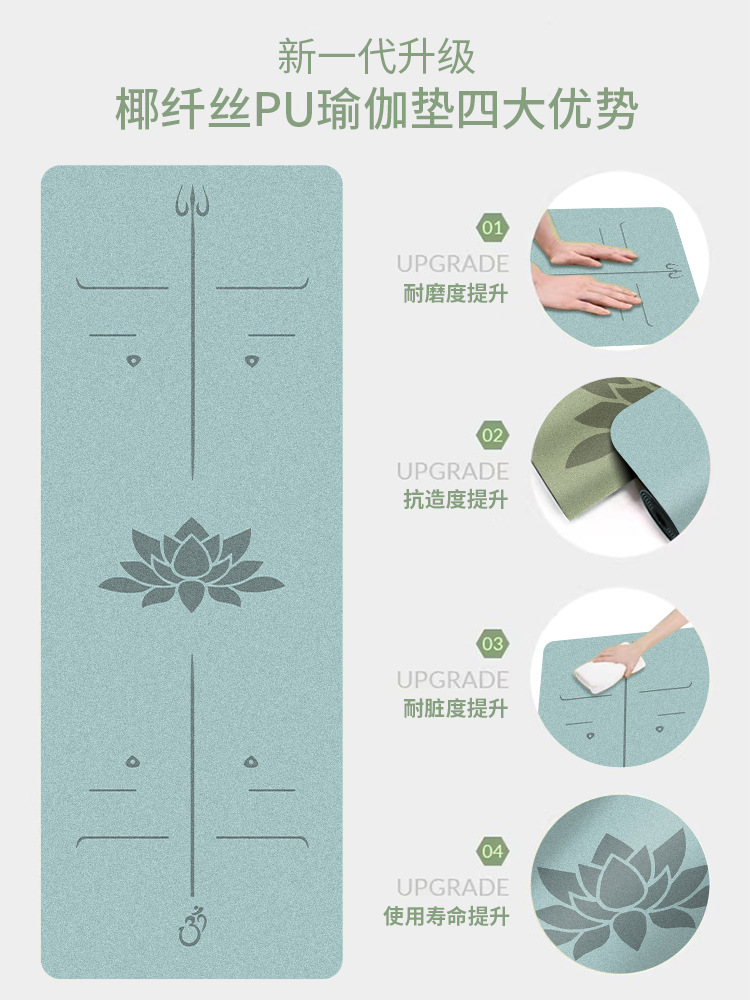 新一代升级
椰纤丝PU瑜伽垫四大优势

01
UPGRADE
耐磨度提升

02
UPGRADE
抗造度提升

03
UPGRADE
耐脏度提升

04
UPGRADE
使用寿命提升