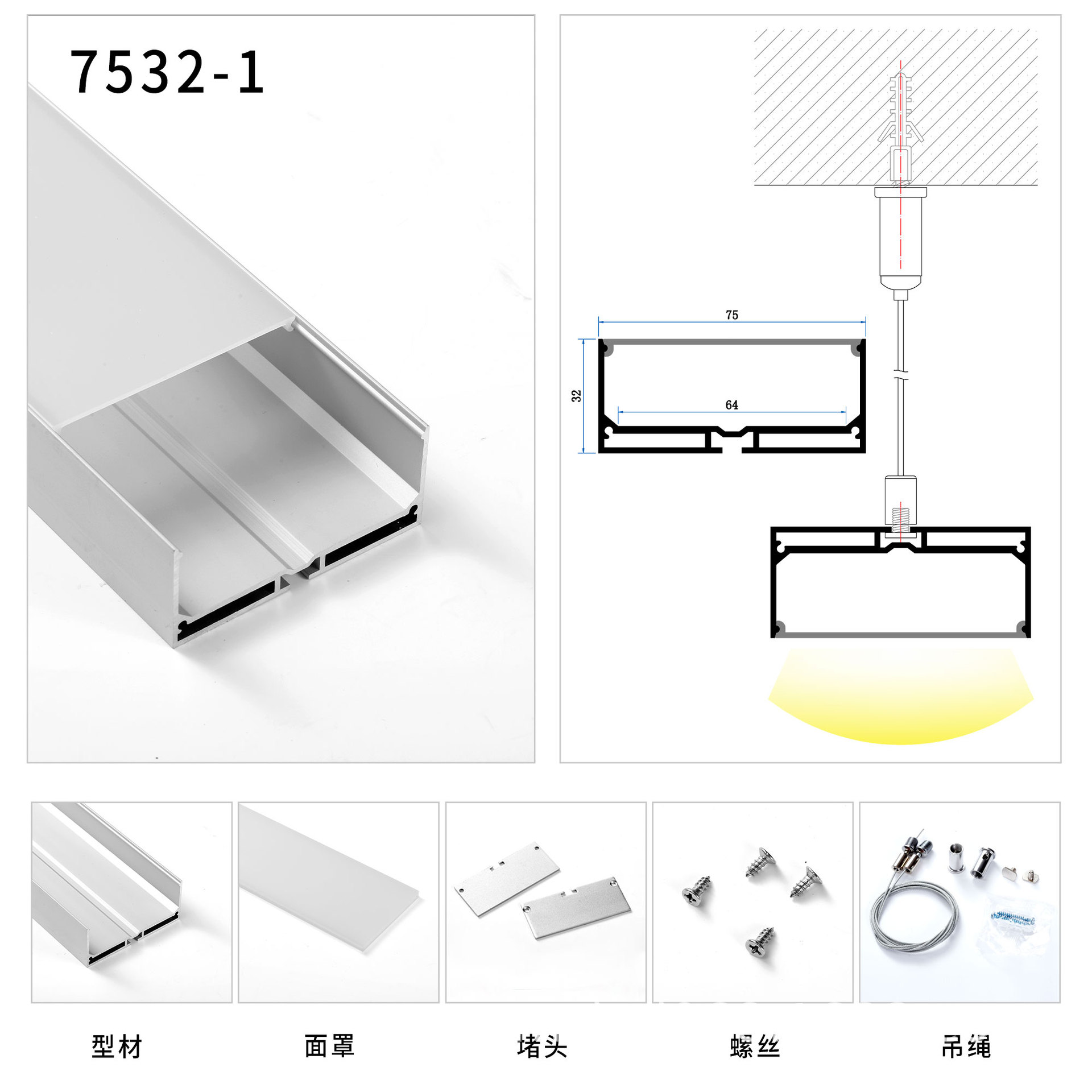 7532-1

75

32

64

型材

面罩

堵头

螺丝

吊绳