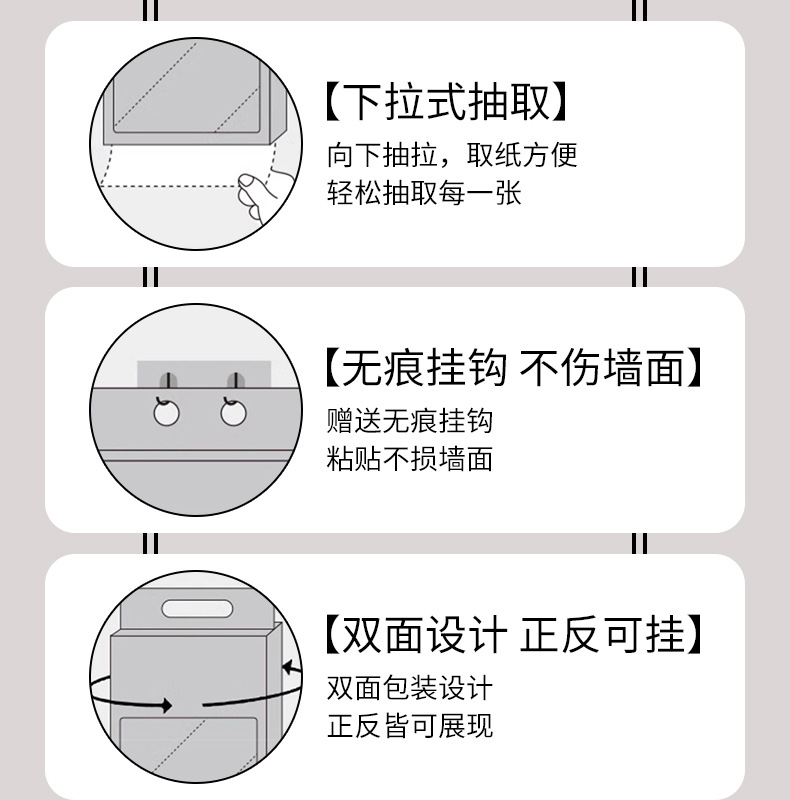 【下拉式抽取】
向下抽拉，取纸方便
轻松抽取每一张

【无痕挂钩 不伤墙面】
赠送无痕挂钩
粘贴不损墙面

【双面设计 正反可挂】
双面包装设计
正反皆可展现