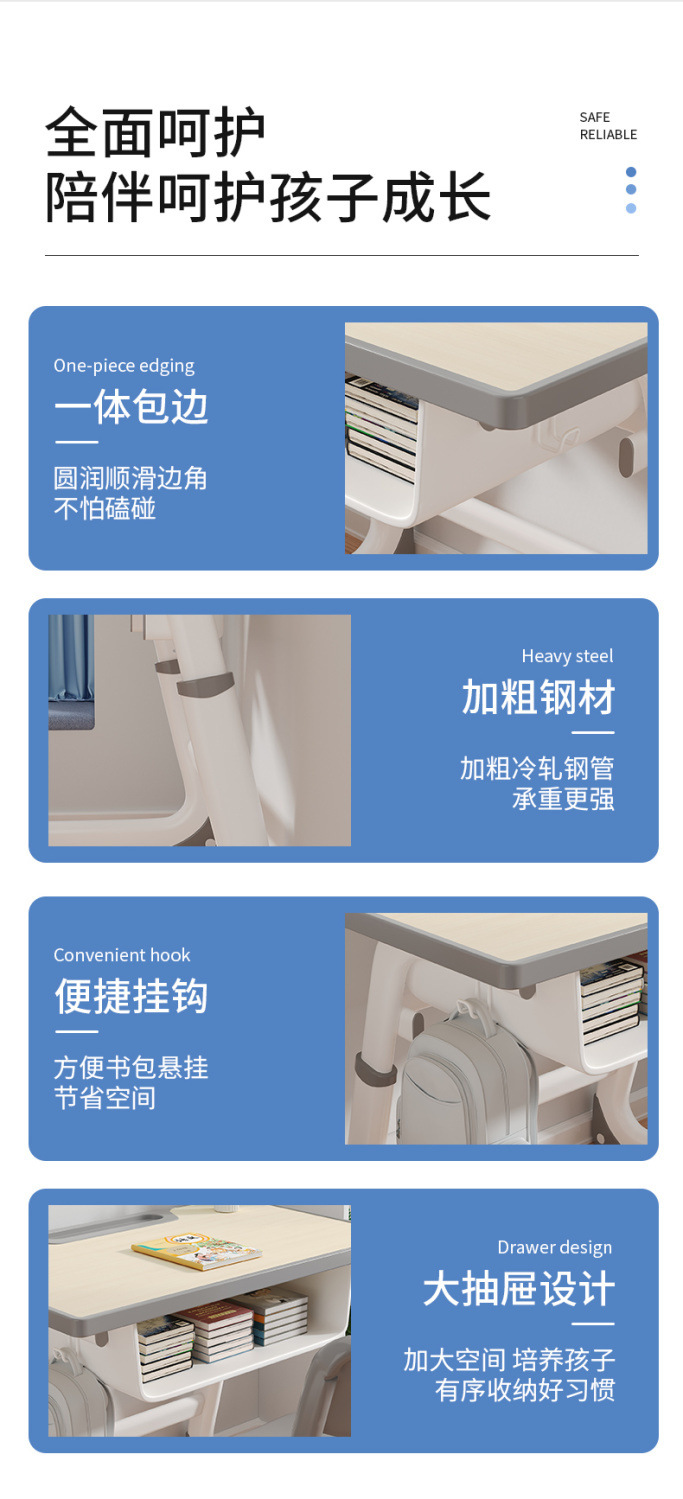 全面呵护
陪伴呵护孩子成长

SAFE
RELIABLE

One-piece edging
一体包边
圆润顺滑边角
不怕磕碰

Heavy steel
加粗钢材
加粗冷轧钢管
承重更强

Convenient hook
便捷挂钩
方便书包悬挂
节省空间

Drawer design
大抽屉设计
加大空间 培养孩子
有序收纳好习惯