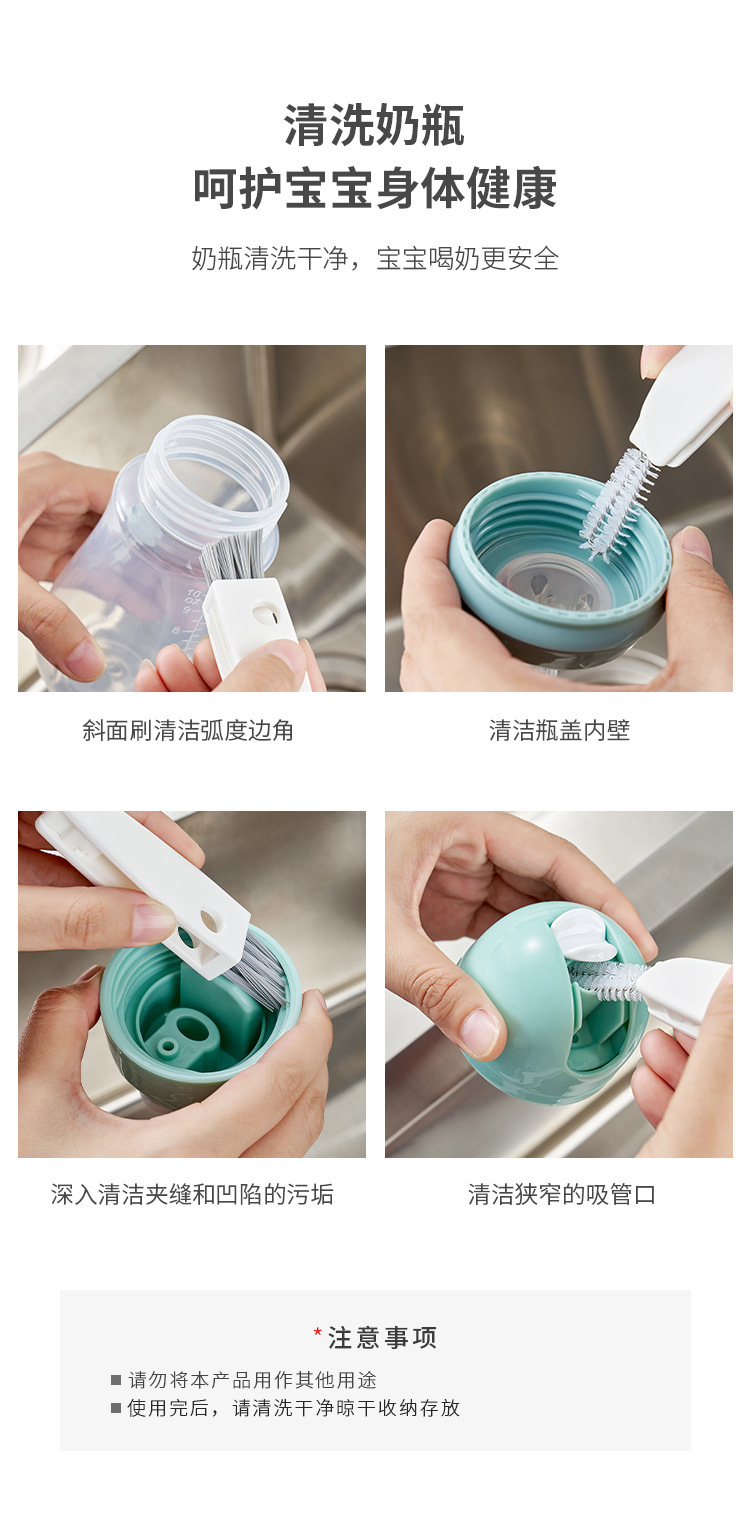 清洗奶瓶
呵护宝宝身体健康

奶瓶清洗干净，宝宝喝奶更安全

斜面刷清洁弧度边角

清洁瓶盖内壁

深入清洁夹缝和凹陷的污垢

清洁狭窄的吸管口

*注意事项

■ 请勿将本产品用作其他用途
■ 使用完后，请清洗干净晾干收纳存放