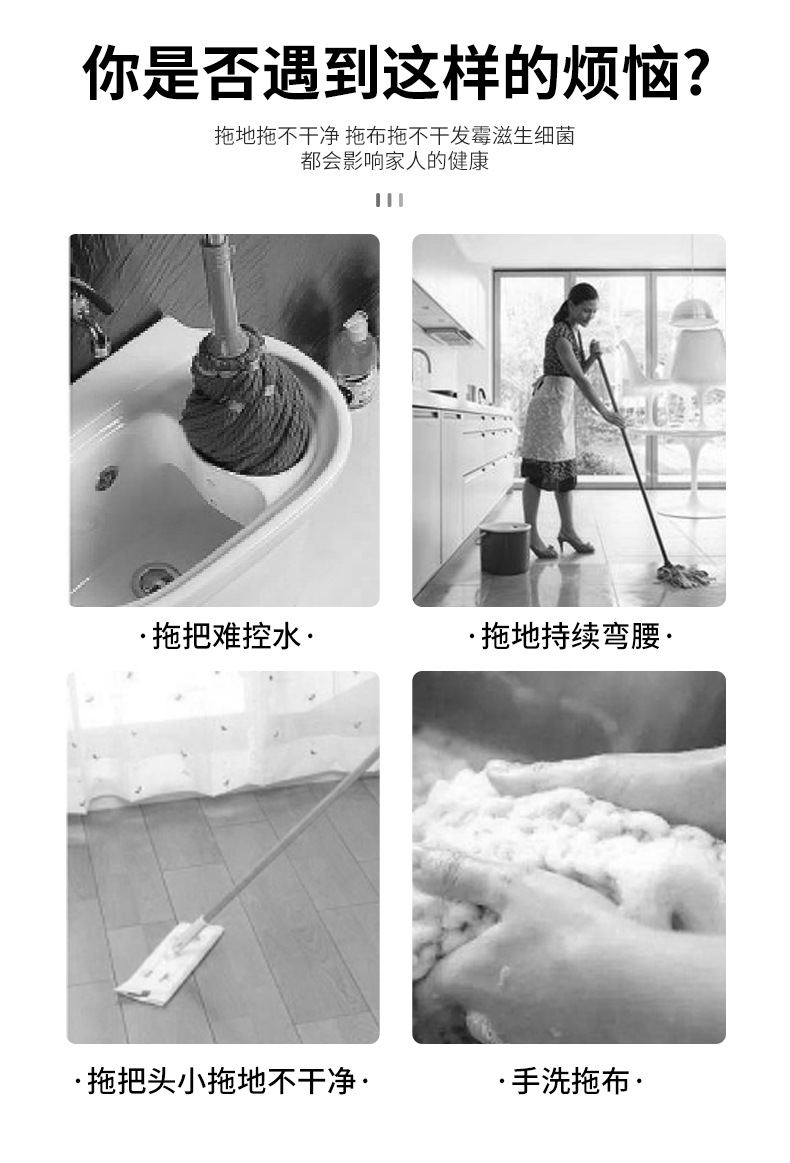 你是否遇到这样的烦恼?

拖地拖不干净 拖布拖不干发霉滋生细菌
都会影响家人的健康

·拖把难控水·

·拖地持续弯腰·

·拖把头小拖地不干净·

·手洗拖布·