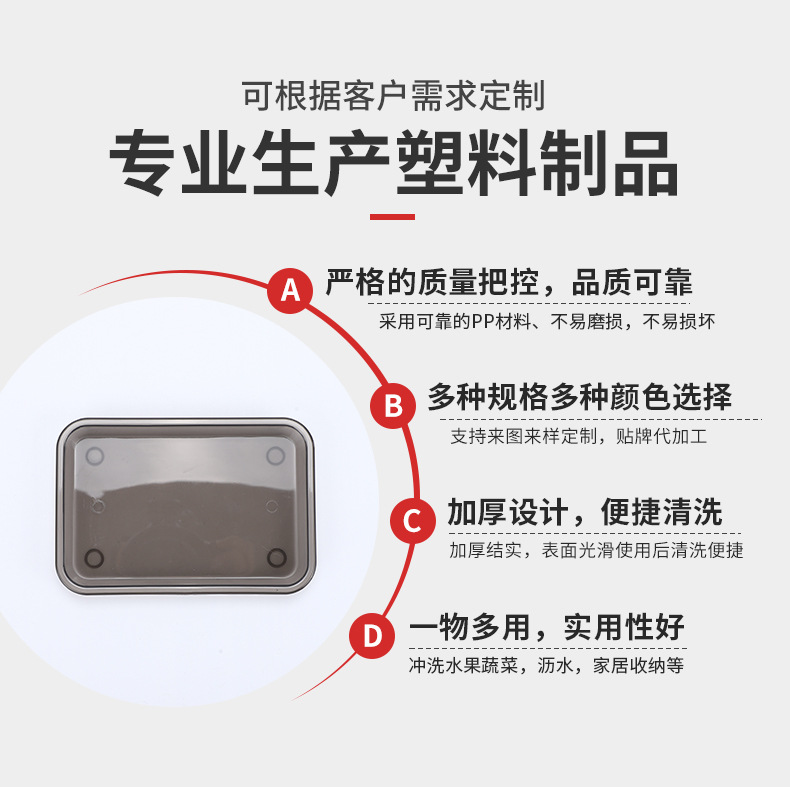 可根据客户需求定制

专业生产塑料制品

A 严格的质量把控，品质可靠

采用可靠的PP材料、不易磨损，不易损坏

B 多种规格多种颜色选择

支持来图来样定制，贴牌代加工

C 加厚设计，便捷清洗

加厚结实，表面光滑使用后清洗便捷

D 一物多用，实用性好

冲洗水果蔬菜，沥水，家居收纳等