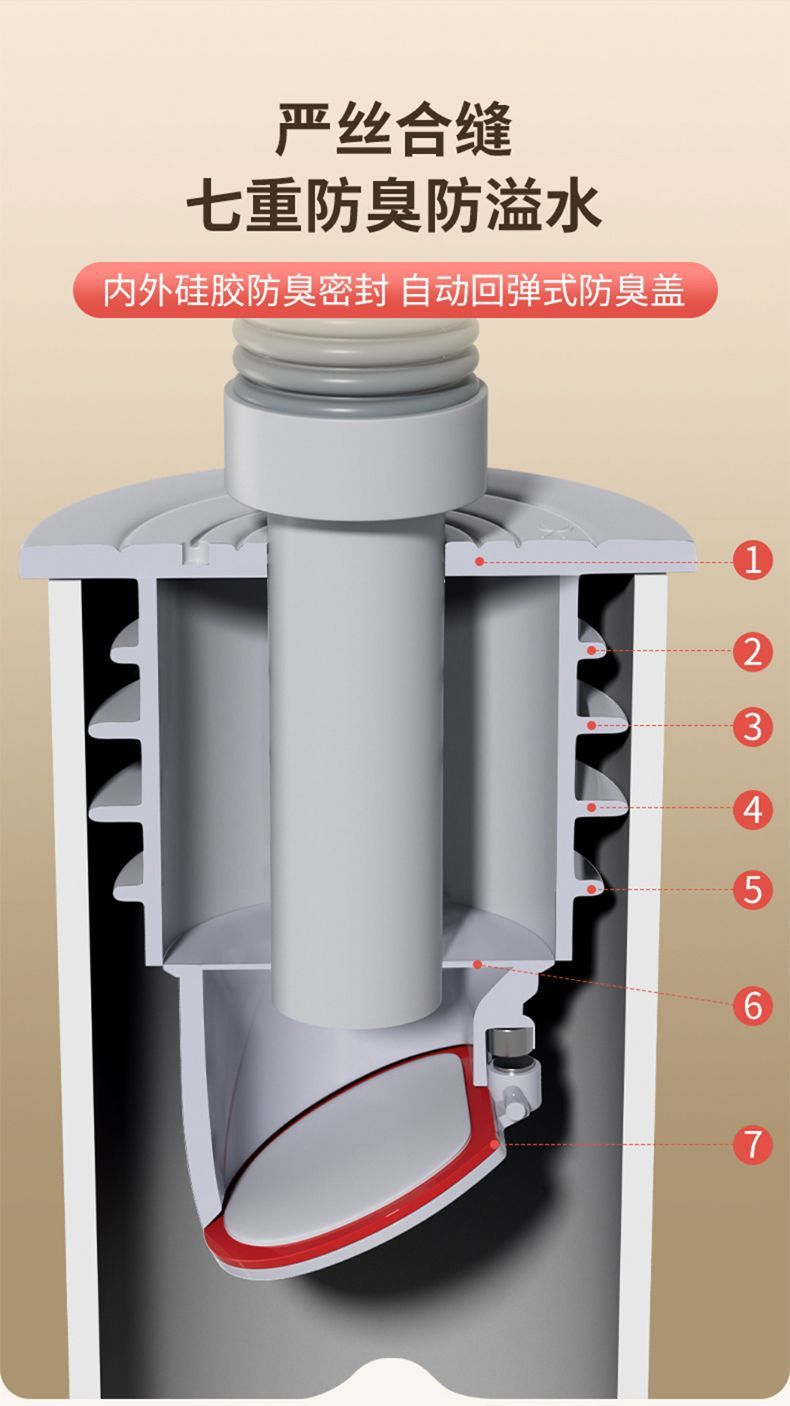 严丝合缝
七重防臭防溢水

内外硅胶防臭密封 自动回弹式防臭盖

1
2
3
4
5
6
7