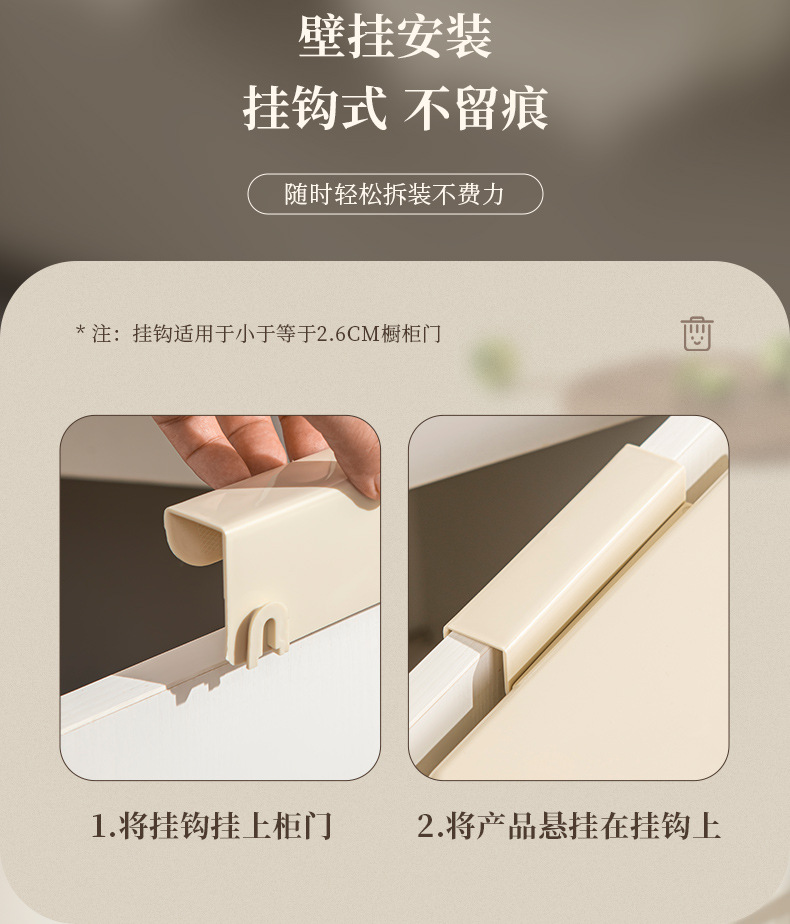 壁挂安装
挂钩式 不留痕

随时轻松拆装不费力

* 注：挂钩适用于小于等于2.6CM橱柜门

1.将挂钩挂上柜门

2.将产品悬挂在挂钩上