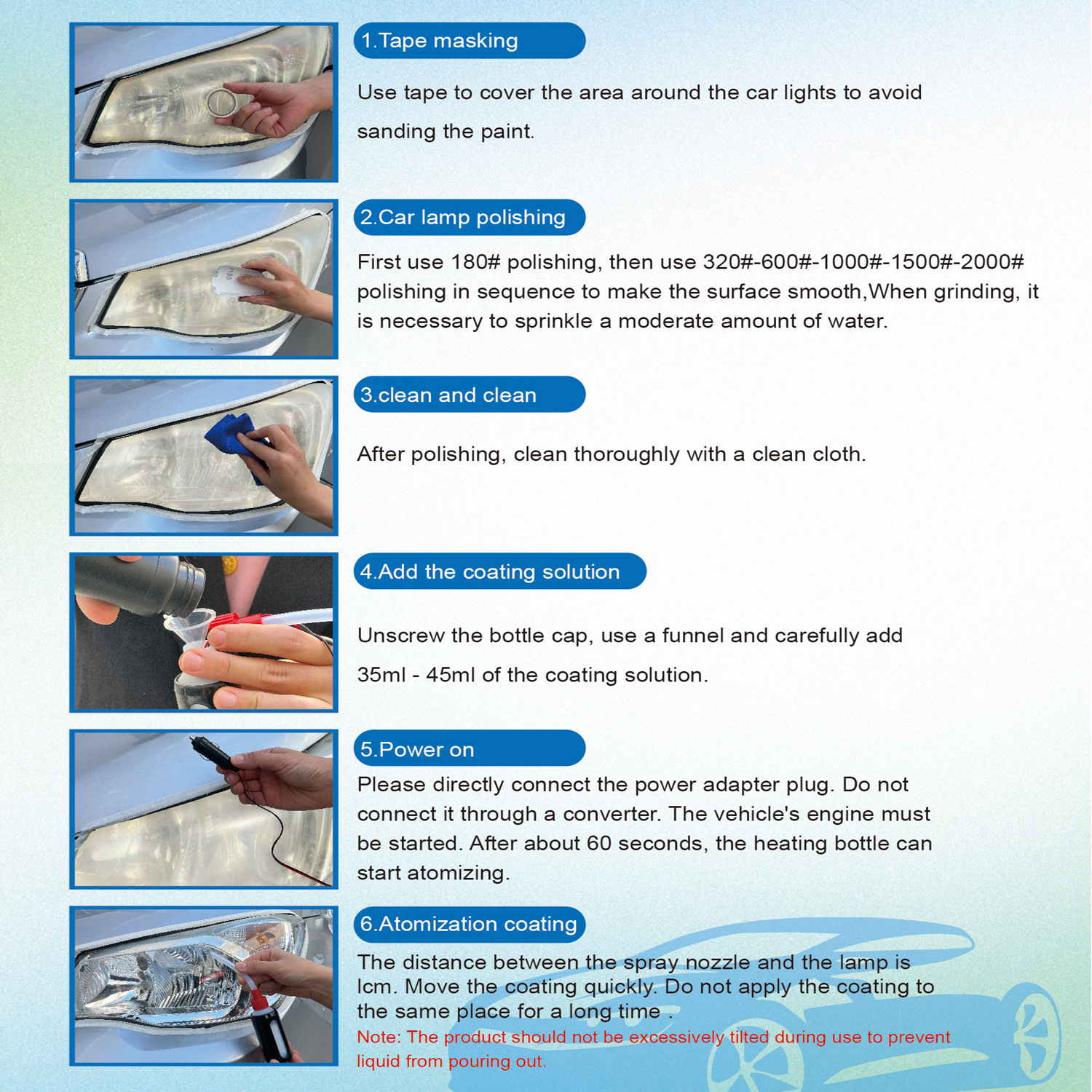 1.Tape masking

Use tape to cover the area around the car lights to avoid sanding the paint.

2.Car lamp polishing

First use 180# polishing, then use 320#-600#-1000#-1500#-2000# polishing in sequence to make the surface smooth,When grinding, it is necessary to sprinkle a moderate amount of water.

3.clean and clean

After polishing, clean thoroughly with a clean cloth.

4.Add the coating solution

Unscrew the bottle cap, use a funnel and carefully add 35ml - 45ml of the coating solution.

5.Power on

Please directly connect the power adapter plug. Do not connect it through a converter. The vehicle's engine must be started. After about 60 seconds, the heating bottle can start atomizing.

6.Atomization coating

The distance between the spray nozzle and the lamp is lcm. Move the coating quickly. Do not apply the coating to the same place for a long time .

Note: The product should not be excessively tilted during use to prevent liquid from pouring out.