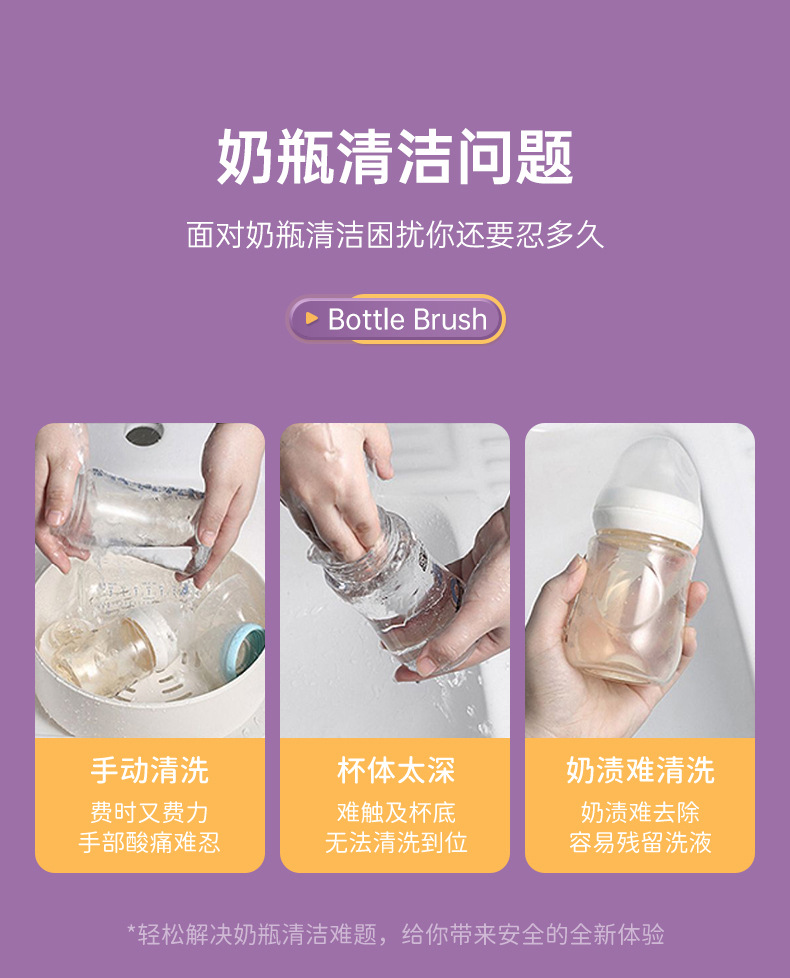 奶瓶清洁问题

面对奶瓶清洁困扰你还要忍多久

Bottle Brush

手动清洗
费时又费力
手部酸痛难忍

杯体太深
难触及杯底
无法清洗到位

奶渍难清洗
奶渍难去除
容易残留洗液

*轻松解决奶瓶清洁难题，给你带来安全的全新体验