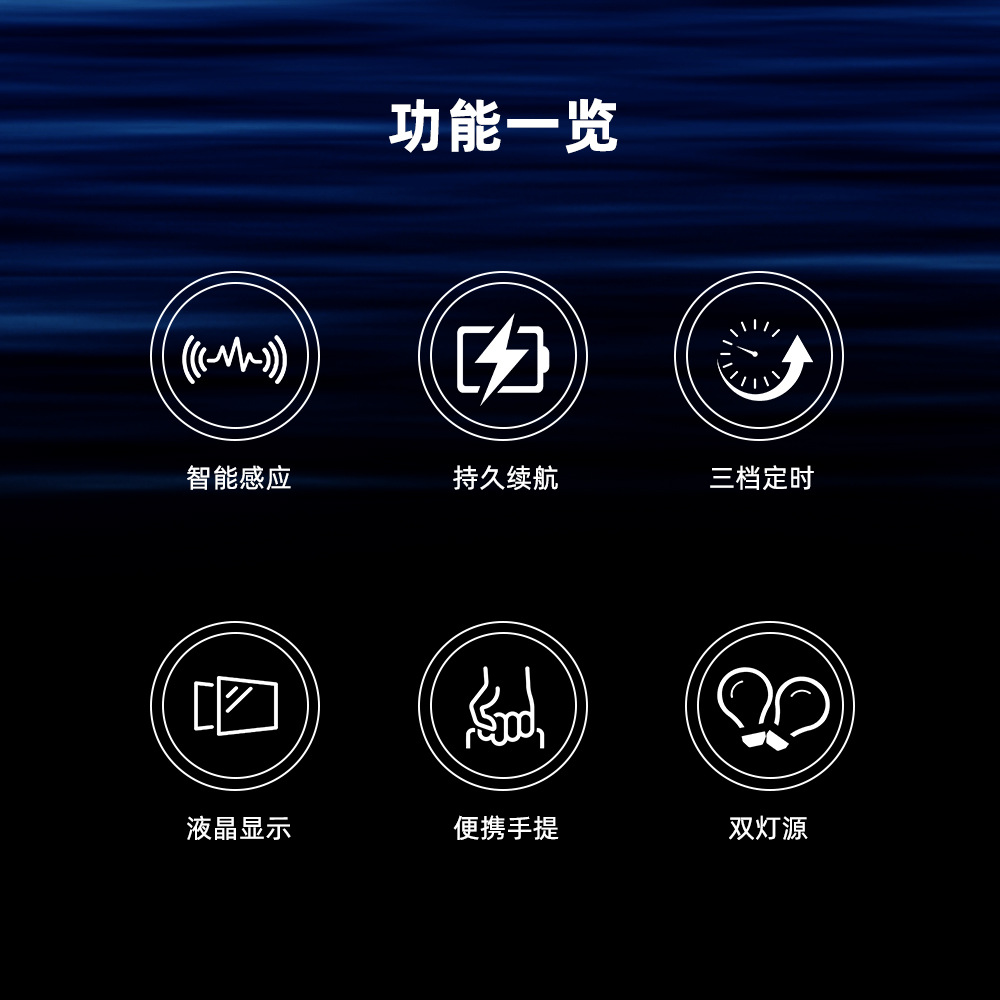 功能一览

智能感应

持久续航

三档定时

液晶显示

便携手提

双灯源