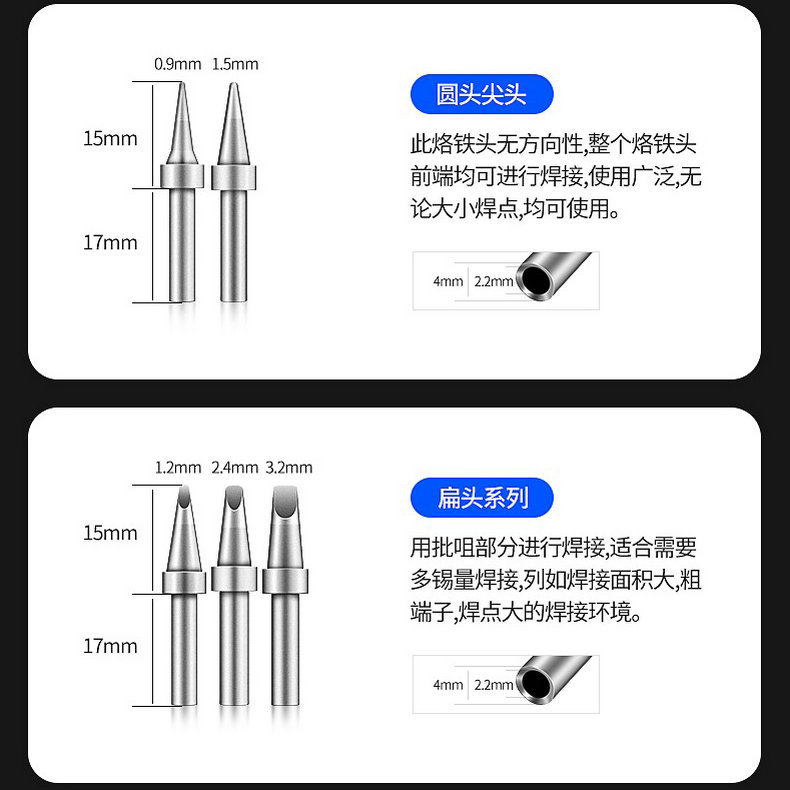 0.9mm 1.5mm

15mm

17mm

圆头尖头

此烙铁头无方向性,整个烙铁头前端均可进行焊接,使用广泛,无论大小焊点,均可使用。

4mm 2.2mm

1.2mm 2.4mm 3.2mm

15mm

17mm

扁头系列

用批咀部分进行焊接,适合需要多锡量焊接,列如焊接面积大,粗端子,焊点大的焊接环境。

4mm 2.2mm