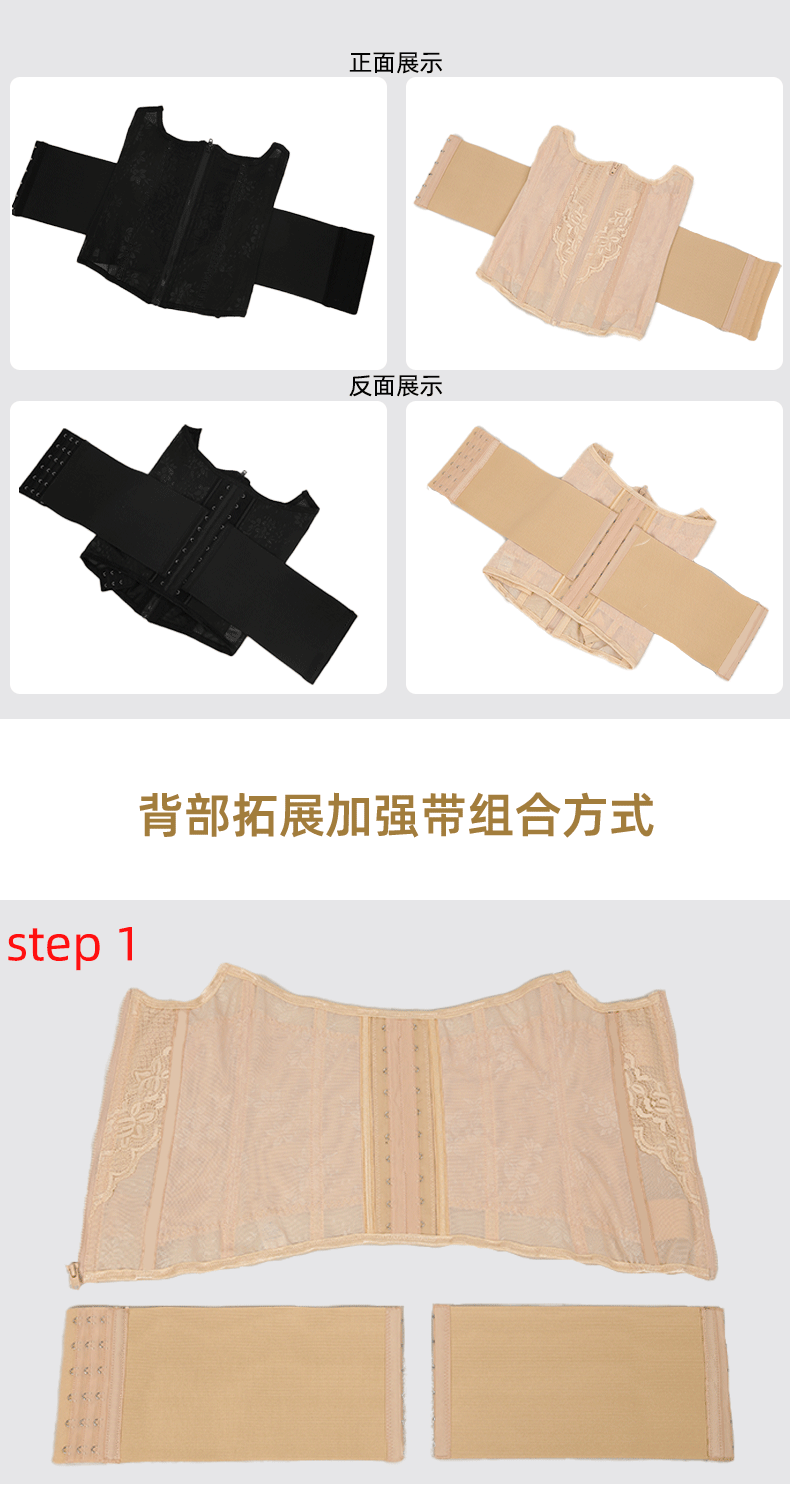 正面展示

反面展示

背部拓展加强带组合方式

step 1