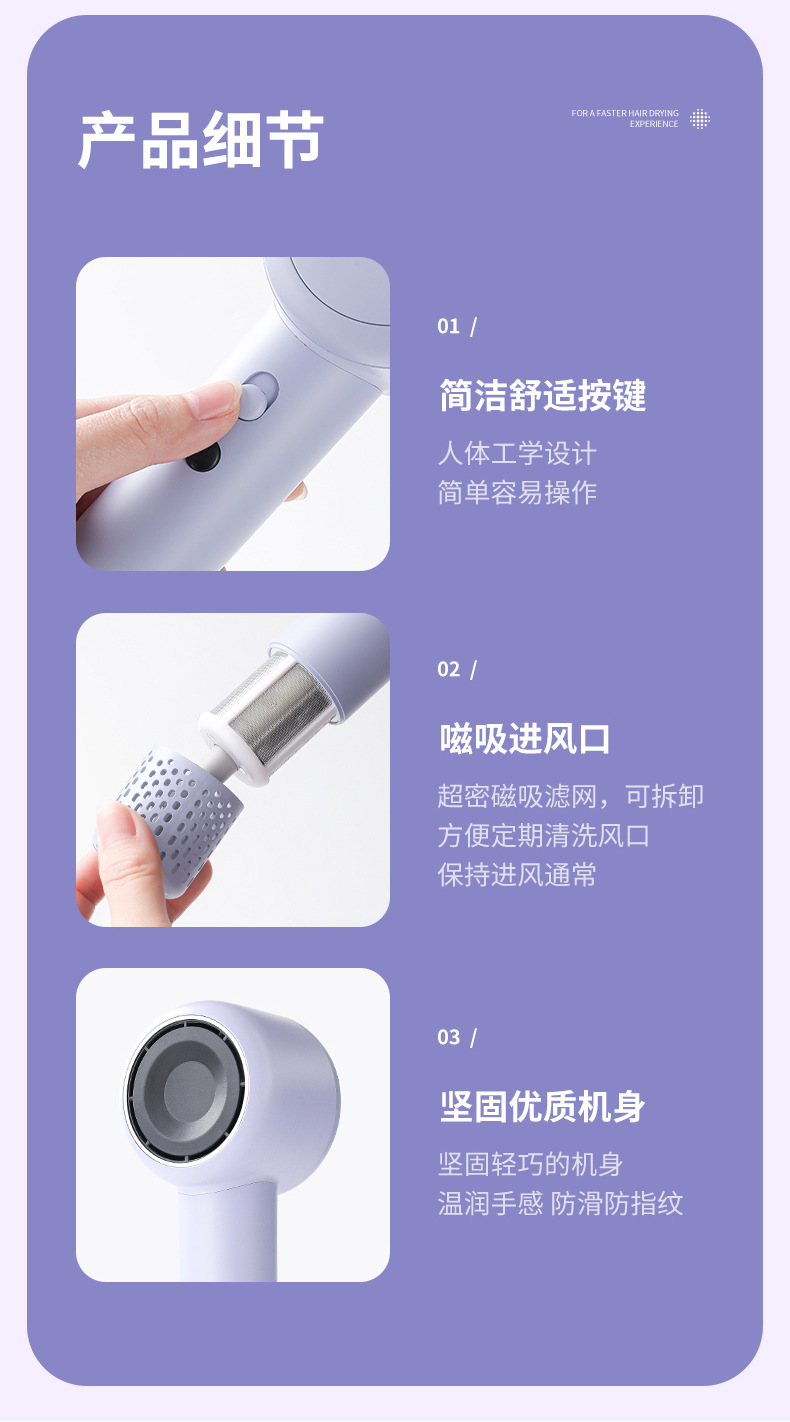 产品细节

FOR A FASTER HAIR DRYING EXPERIENCE

01 /

简洁舒适按键

人体工学设计
简单容易操作

02 /

磁吸进风口

超密磁吸滤网，可拆卸
方便定期清洗风口
保持进风通常

03 /

坚固优质机身

坚固轻巧的机身
温润手感 防滑防指纹