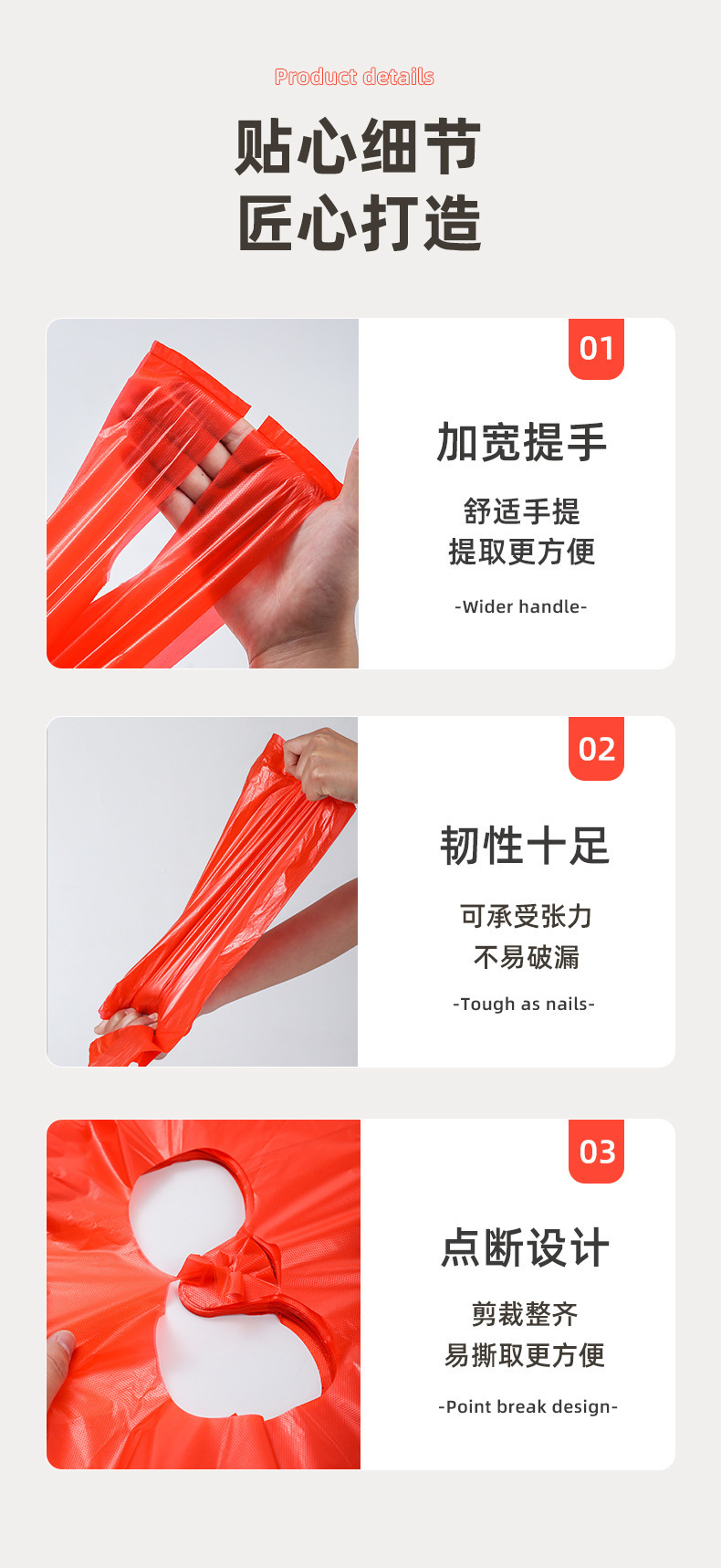 Product details

贴心细节
匠心打造

01

加宽提手

舒适手提
提取更方便

-Wider handle-

02

韧性十足

可承受张力
不易破漏

-Tough as nails-

03

点断设计

剪裁整齐
易撕取更方便

-Point break design-