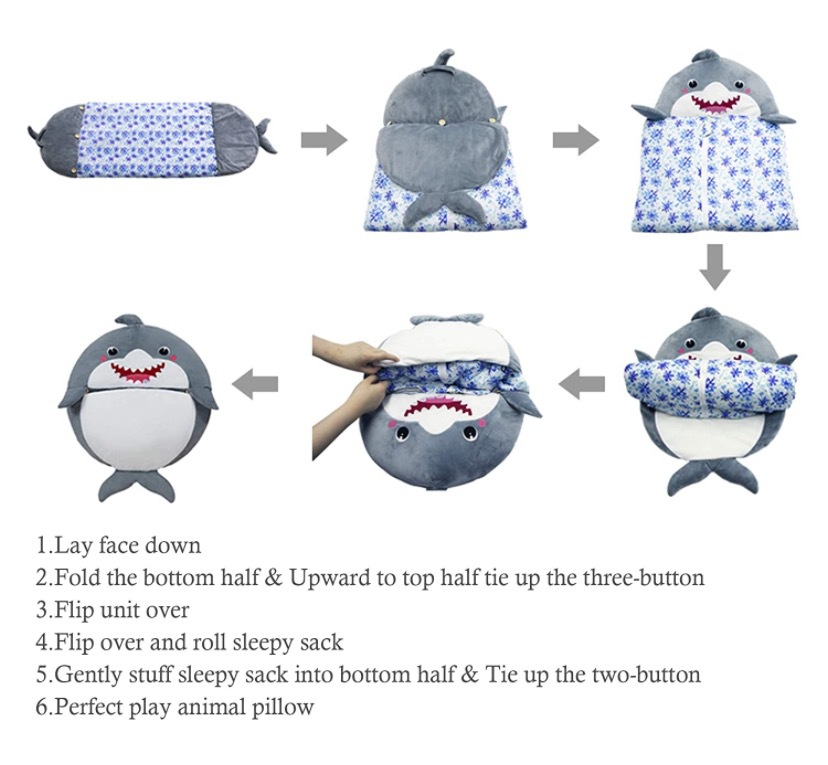 1.Lay face down
2.Fold the bottom half & Upward to top half tie up the three-button
3.Flip unit over
4.Flip over and roll sleepy sack
5.Gently stuff sleepy sack into bottom half & Tie up the two-button
6.Perfect play animal pillow