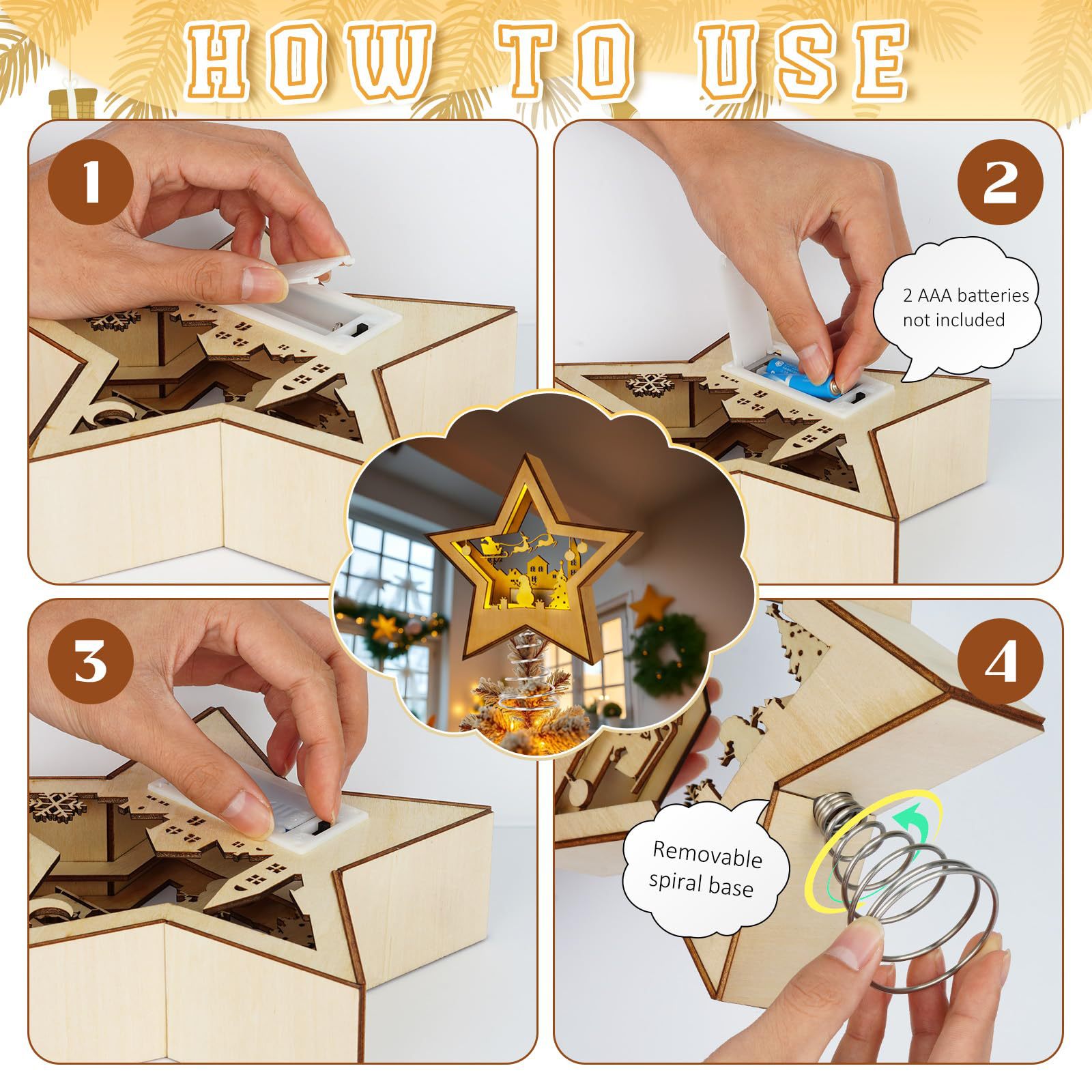 HOW TO USE

1

2

2 AAA batteries not included

3

4

Removable spiral base