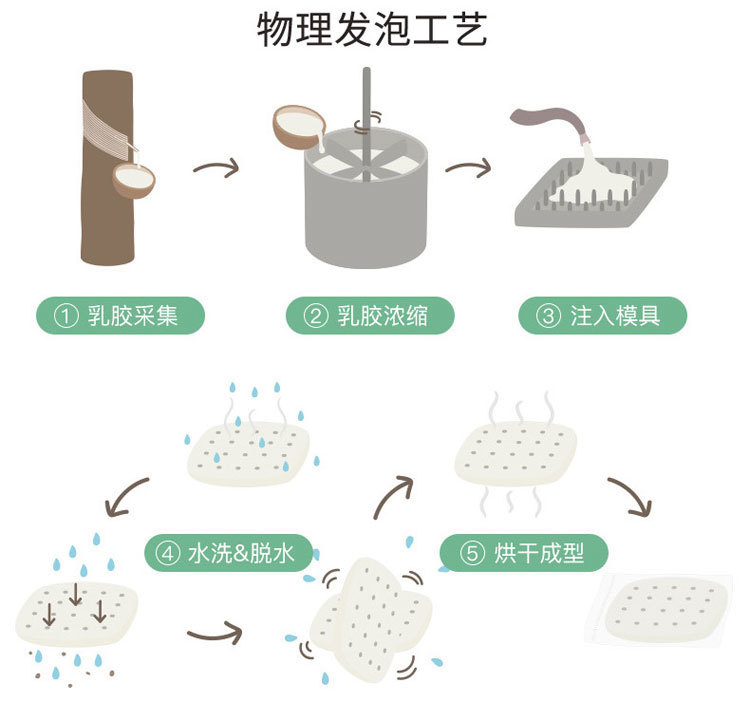 物理发泡工艺

① 乳胶采集

② 乳胶浓缩

③ 注入模具

④ 水洗&脱水

⑤ 烘干成型