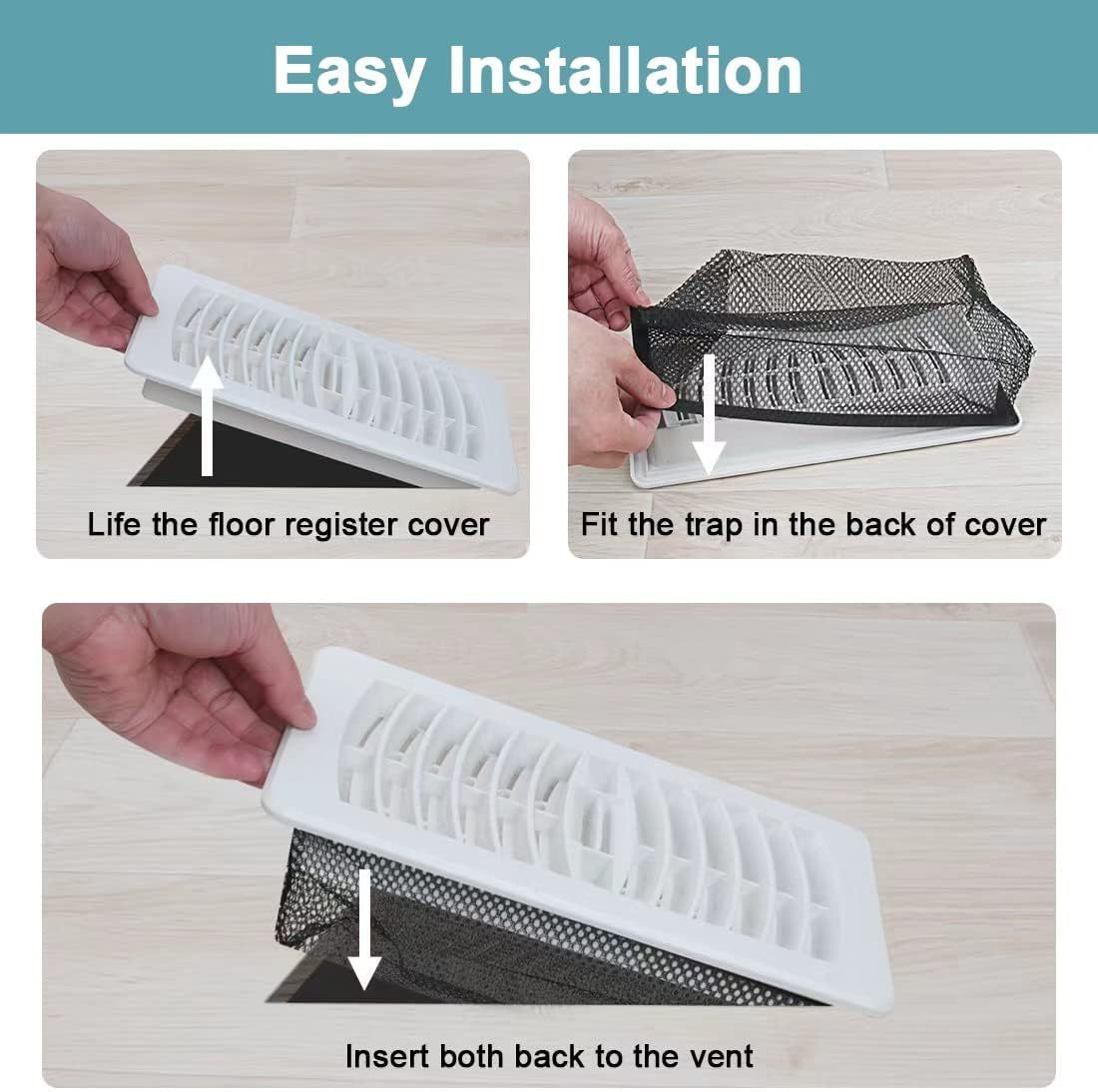 Easy Installation

Life the floor register cover

Fit the trap in the back of cover

Insert both back to the vent